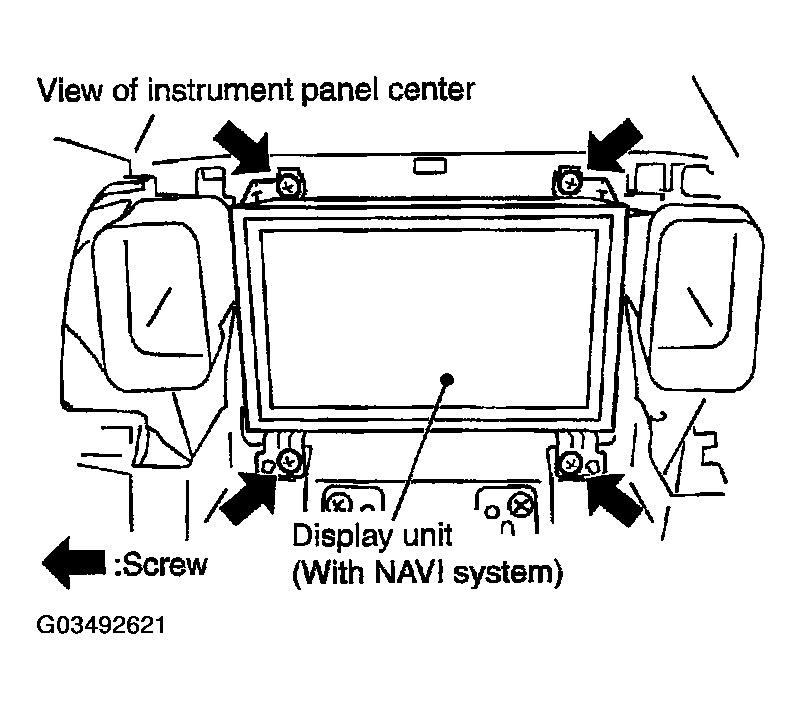 View of instrument panel center

Display unit
(With NAVI system)

:Screw

G03492621