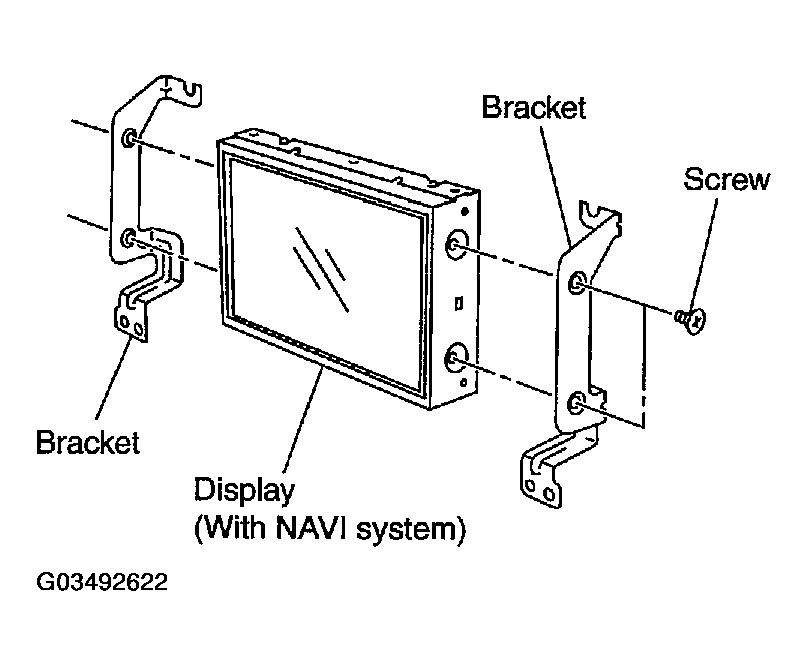 Bracket

Screw

Bracket

Display
(With NAVI system)

G03492622