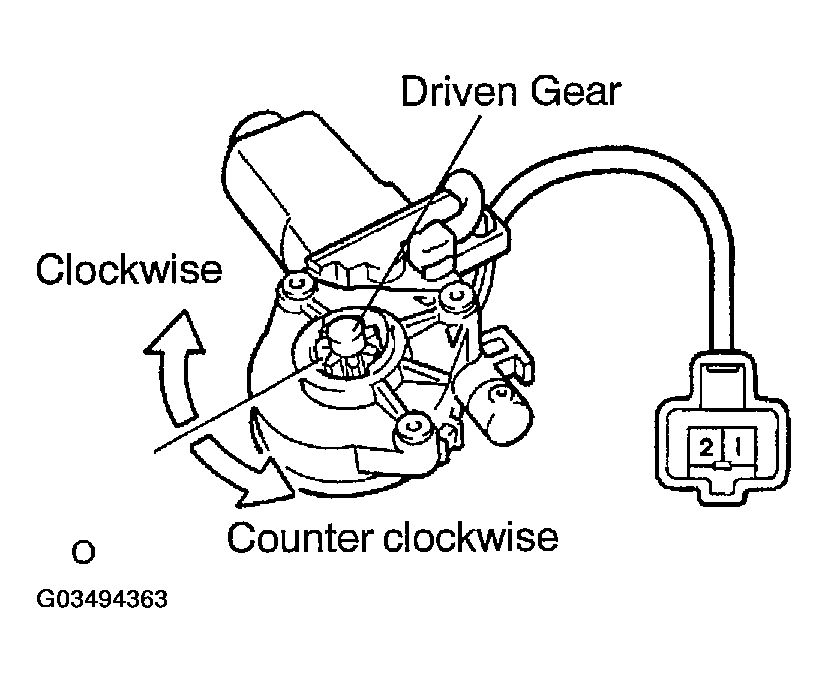 Driven Gear

Clockwise

2 1

Counter clockwise

O

G03494363