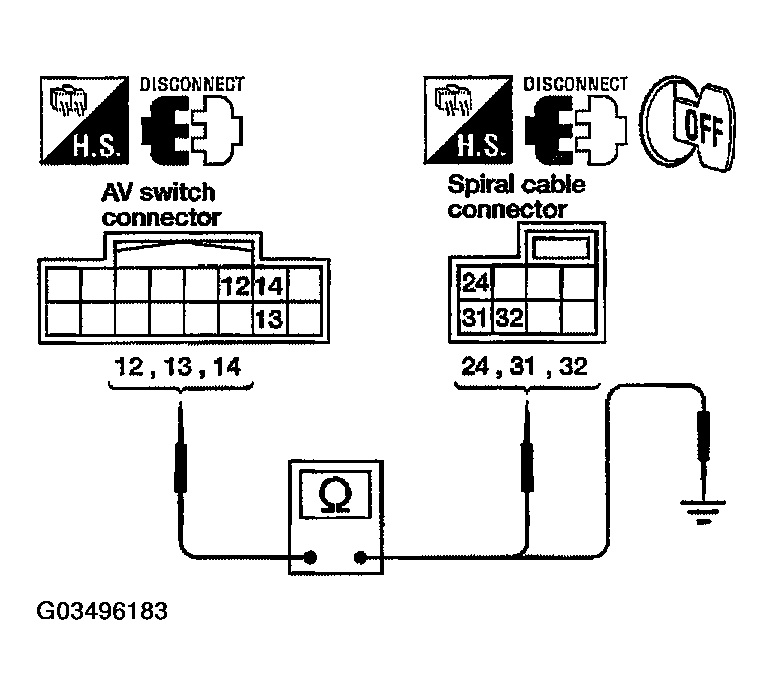 H.S.
DISCONNECT
AV switch connector
12 14
13
12 , 13 , 14

H.S.
DISCONNECT
OFF
Spiral cable connector
24
31 32
24 , 31 , 32

Ω

G03496183