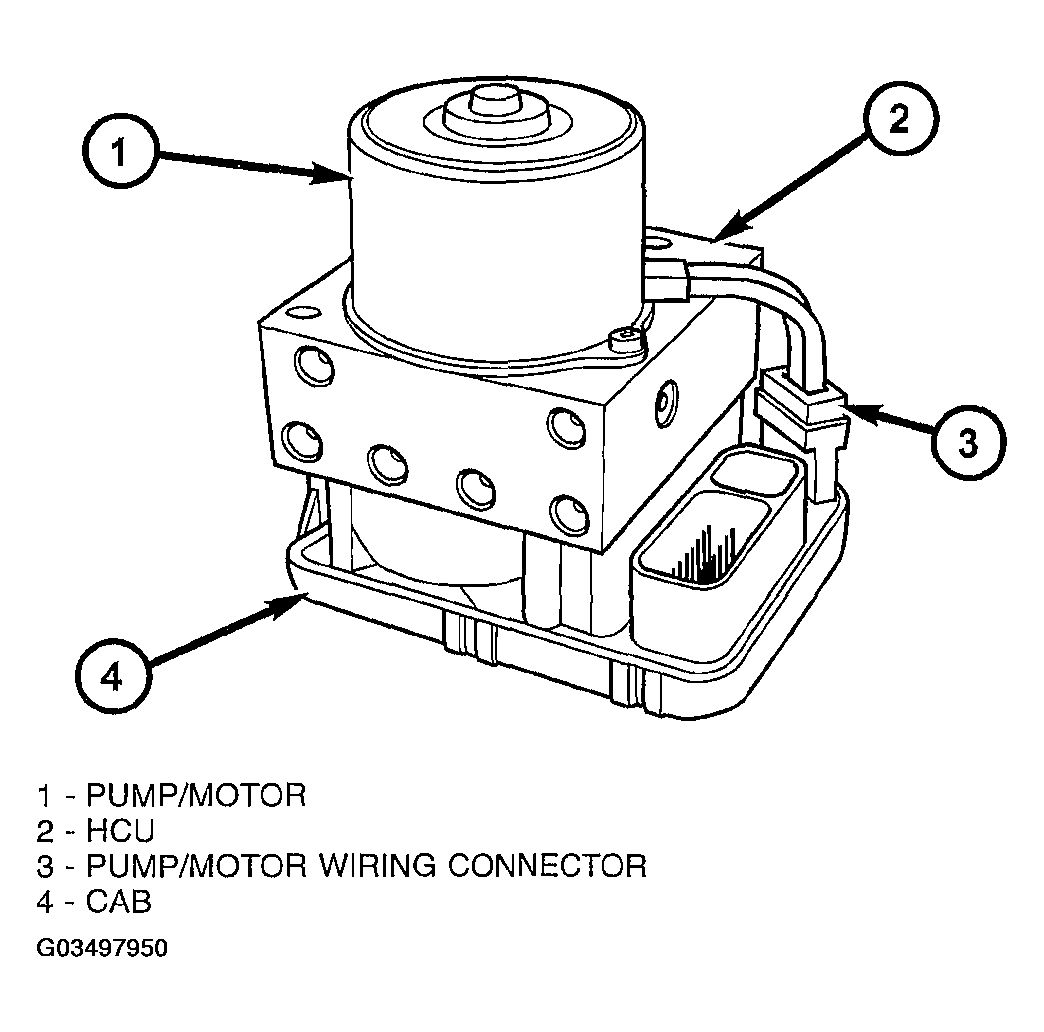 1
2
3
4

1 - PUMP/MOTOR
2 - HCU
3 - PUMP/MOTOR WIRING CONNECTOR
4 - CAB

G03497950