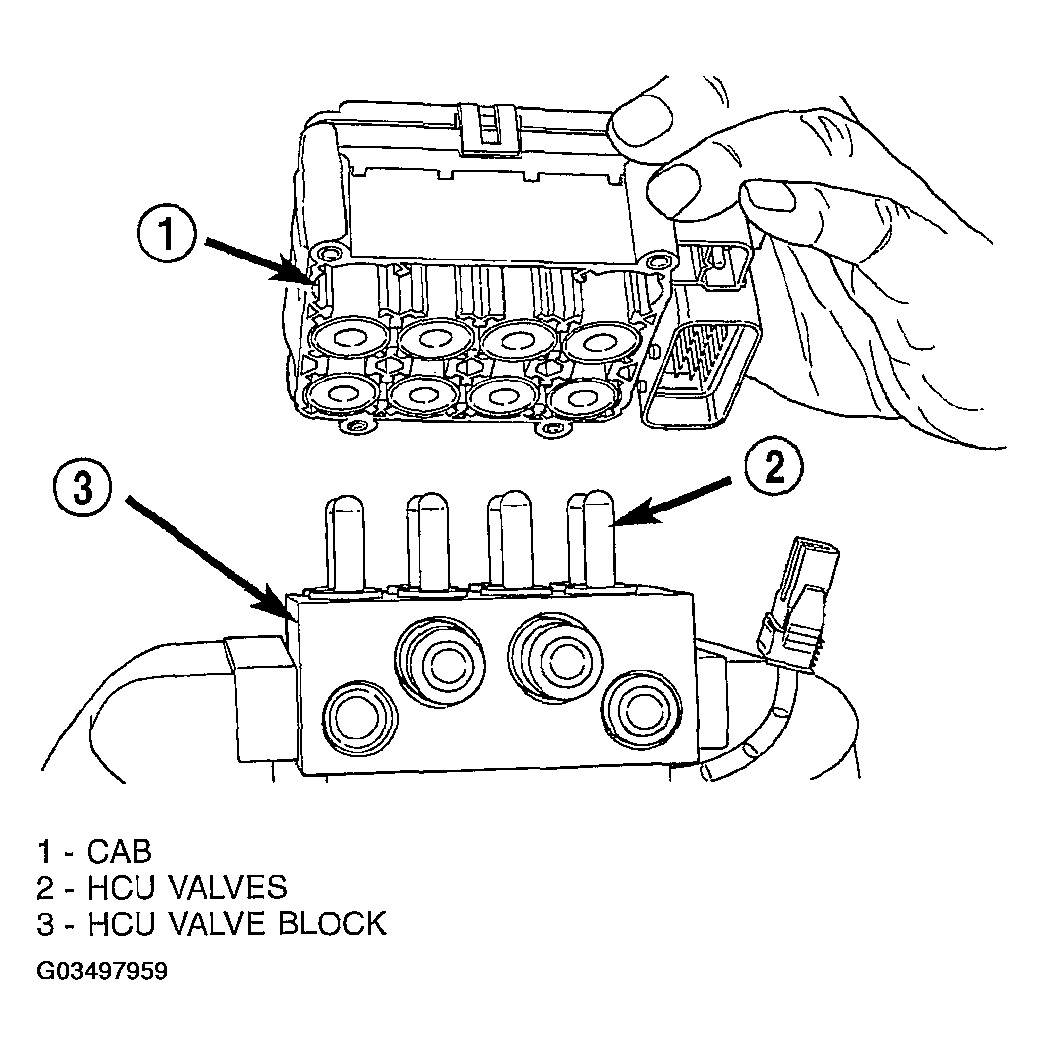 1

3

2

1 - CAB
2 - HCU VALVES
3 - HCU VALVE BLOCK

G03497959