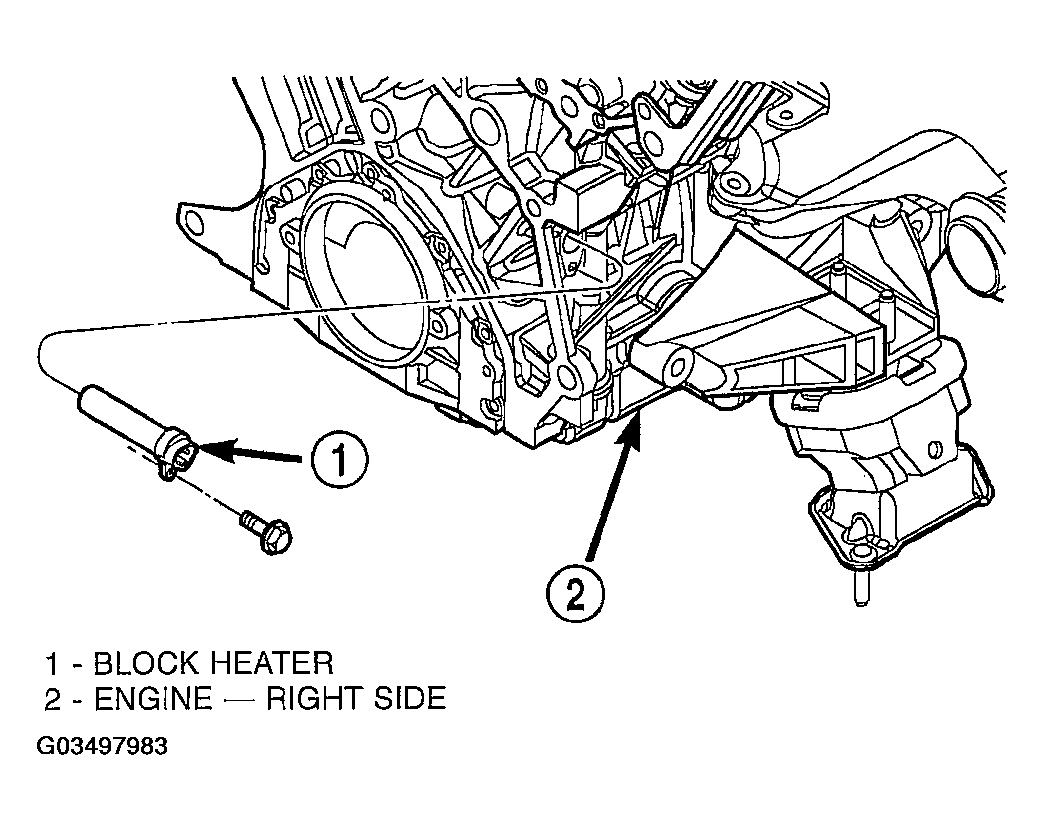 1

2

1 - BLOCK HEATER
2 - ENGINE — RIGHT SIDE

G03497983