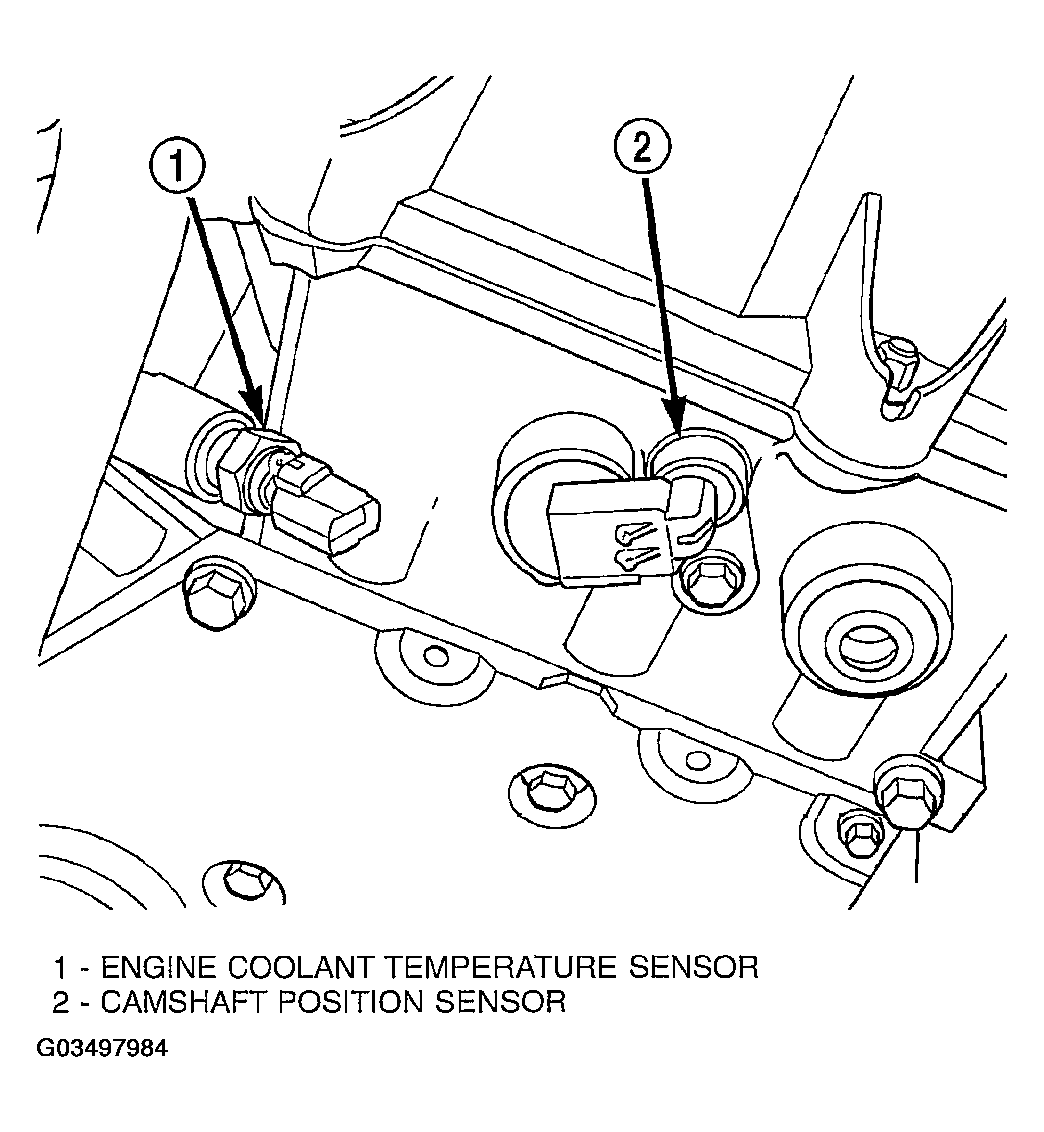 1

2

1 - ENGINE COOLANT TEMPERATURE SENSOR
2 - CAMSHAFT POSITION SENSOR

G03497984