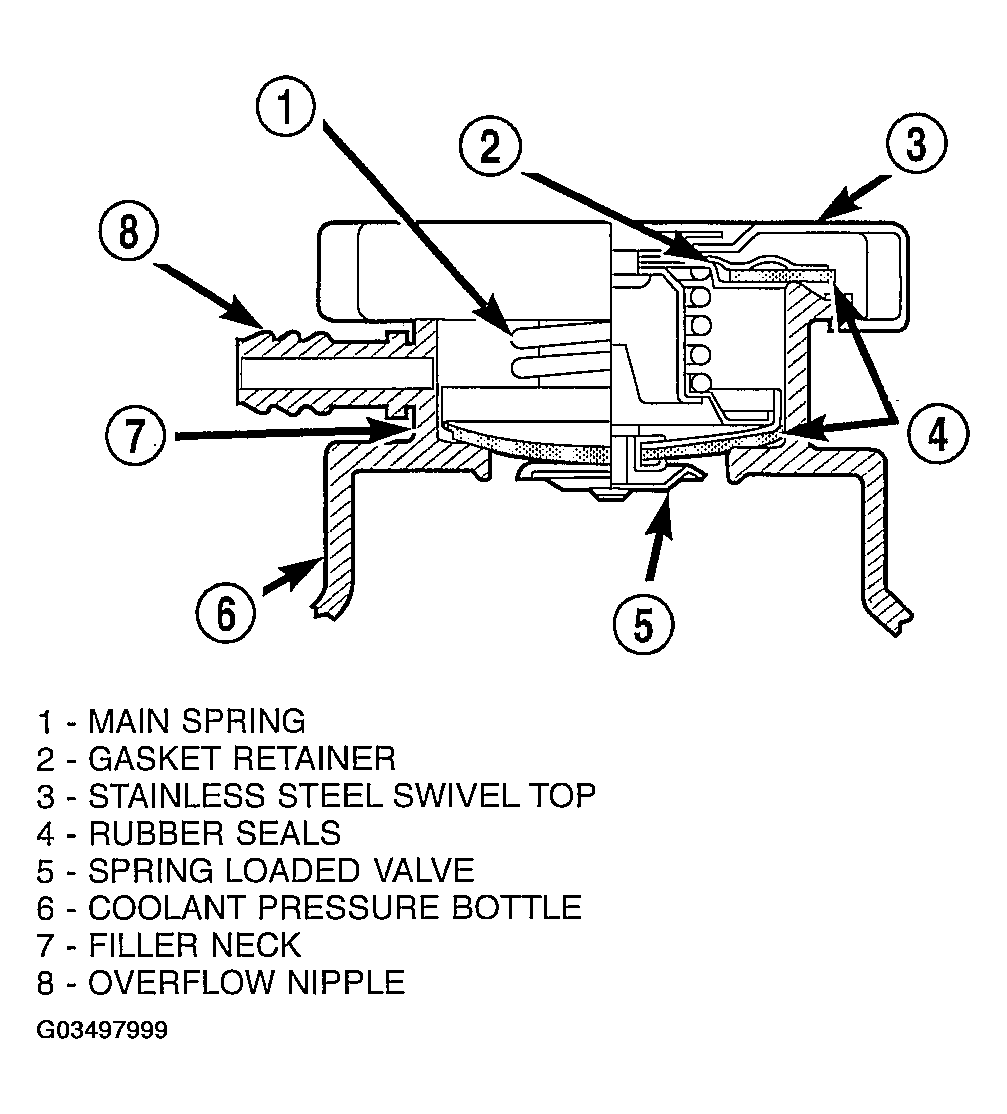 1
2
3
8
7
4
6
5

1 - MAIN SPRING
2 - GASKET RETAINER
3 - STAINLESS STEEL SWIVEL TOP
4 - RUBBER SEALS
5 - SPRING LOADED VALVE
6 - COOLANT PRESSURE BOTTLE
7 - FILLER NECK
8 - OVERFLOW NIPPLE

G03497999