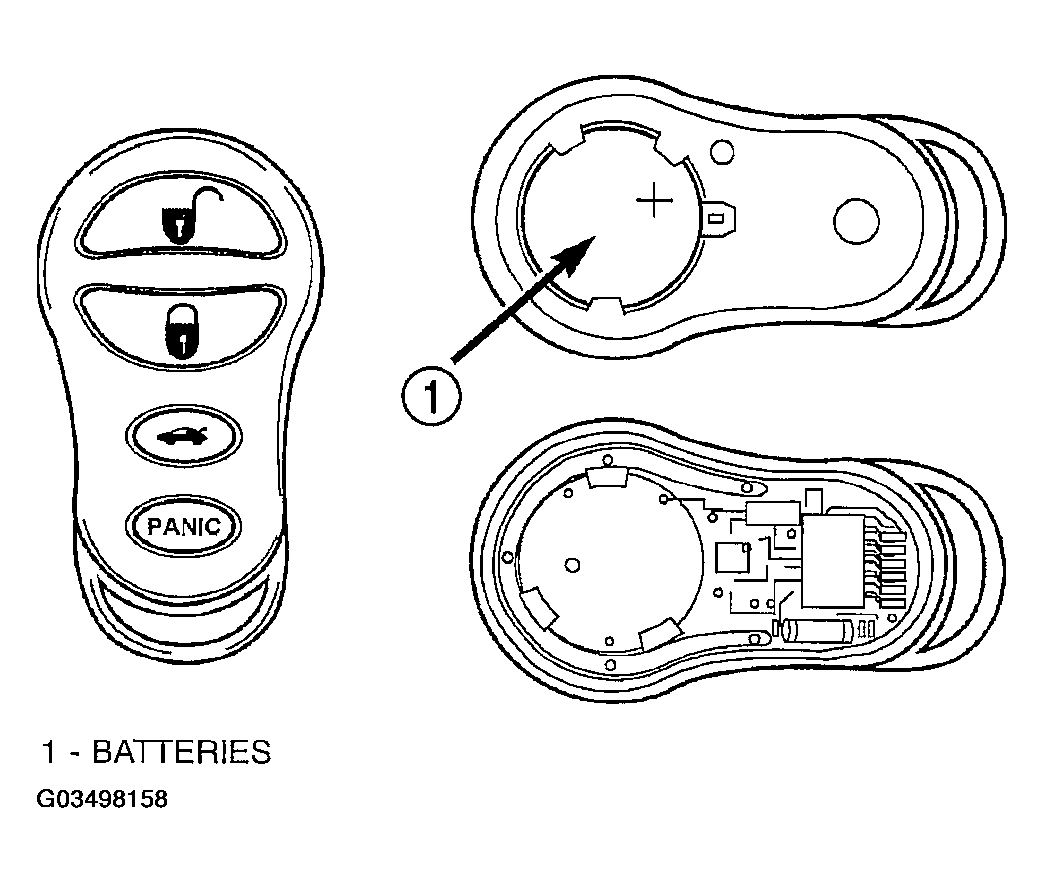 PANIC

+

1

1 - BATTERIES

G03498158