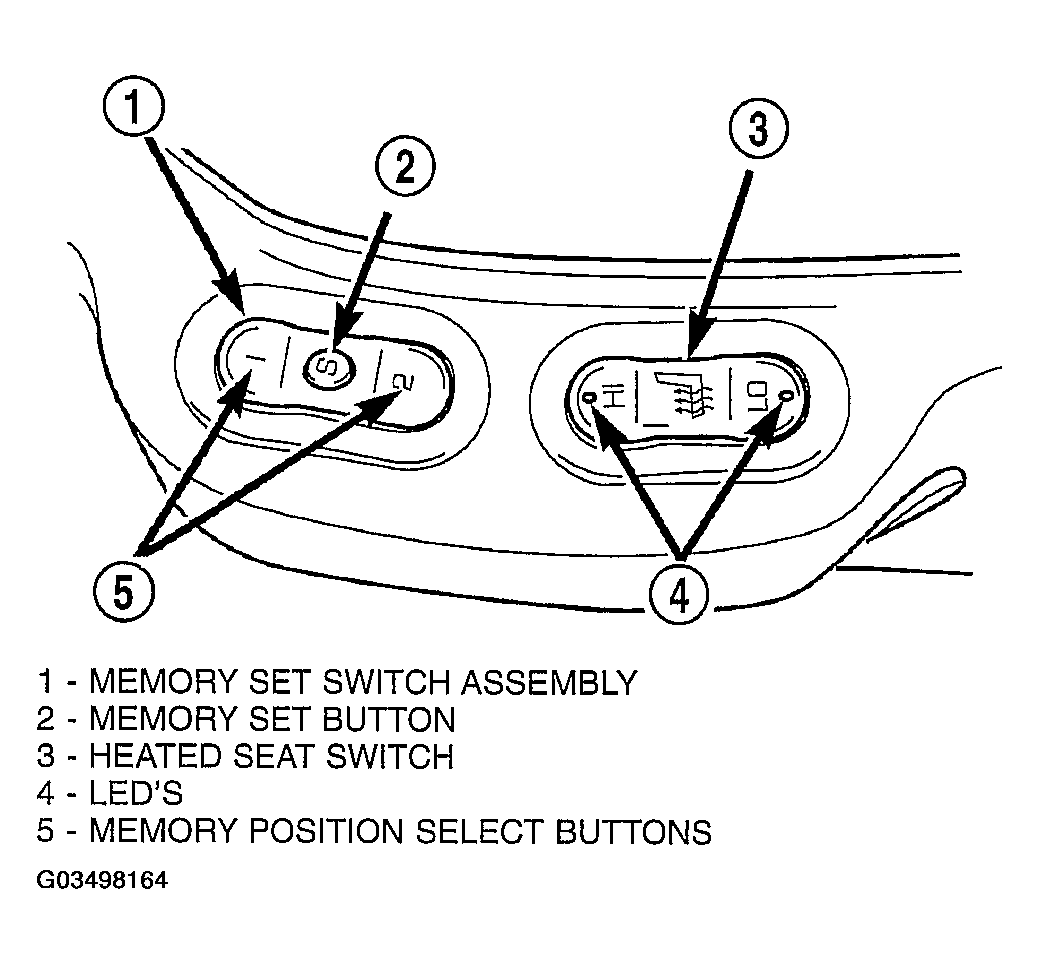 1
2
3
1
S
2
HI
LO
5
4

1 - MEMORY SET SWITCH ASSEMBLY
2 - MEMORY SET BUTTON
3 - HEATED SEAT SWITCH
4 - LED'S
5 - MEMORY POSITION SELECT BUTTONS

G03498164