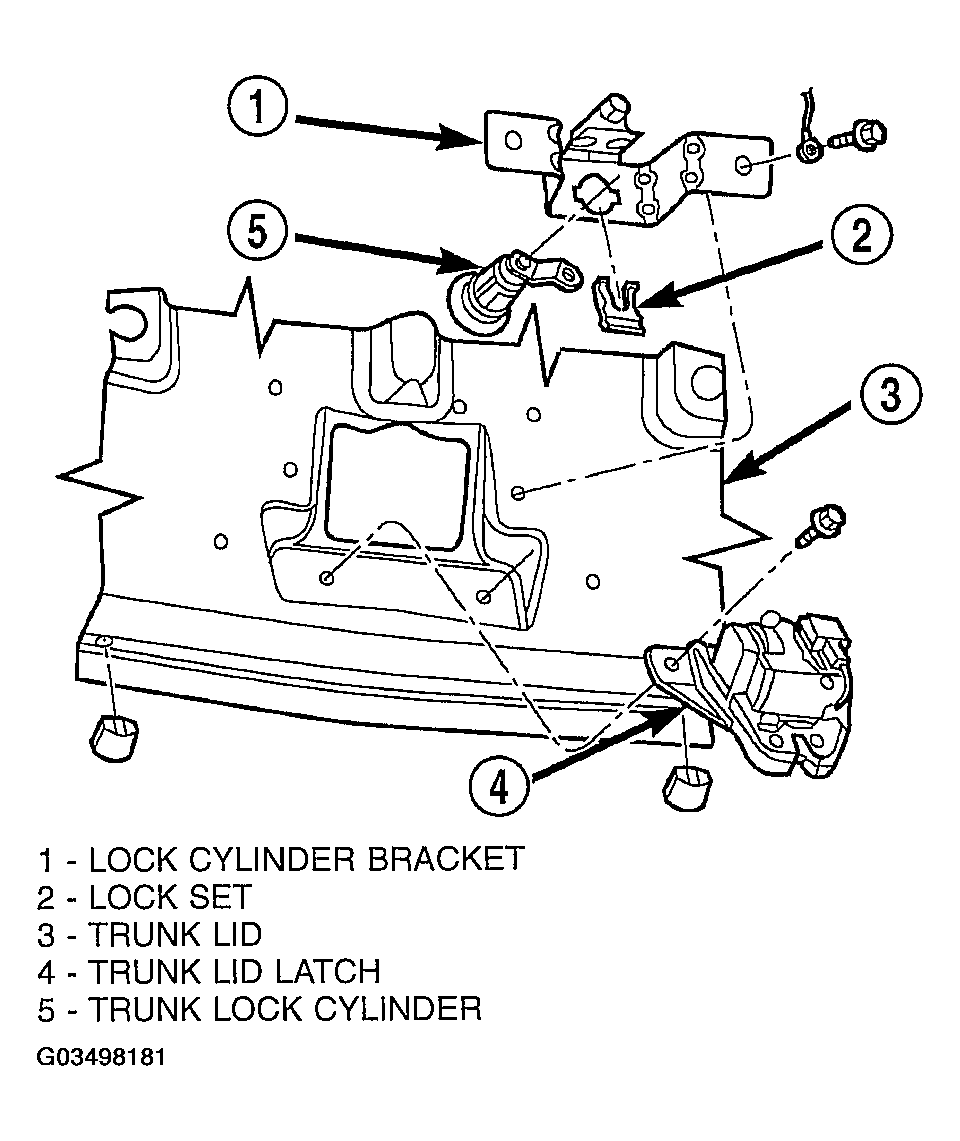 1

5

2

3

4

1 - LOCK CYLINDER BRACKET
2 - LOCK SET
3 - TRUNK LID
4 - TRUNK LID LATCH
5 - TRUNK LOCK CYLINDER

G03498181