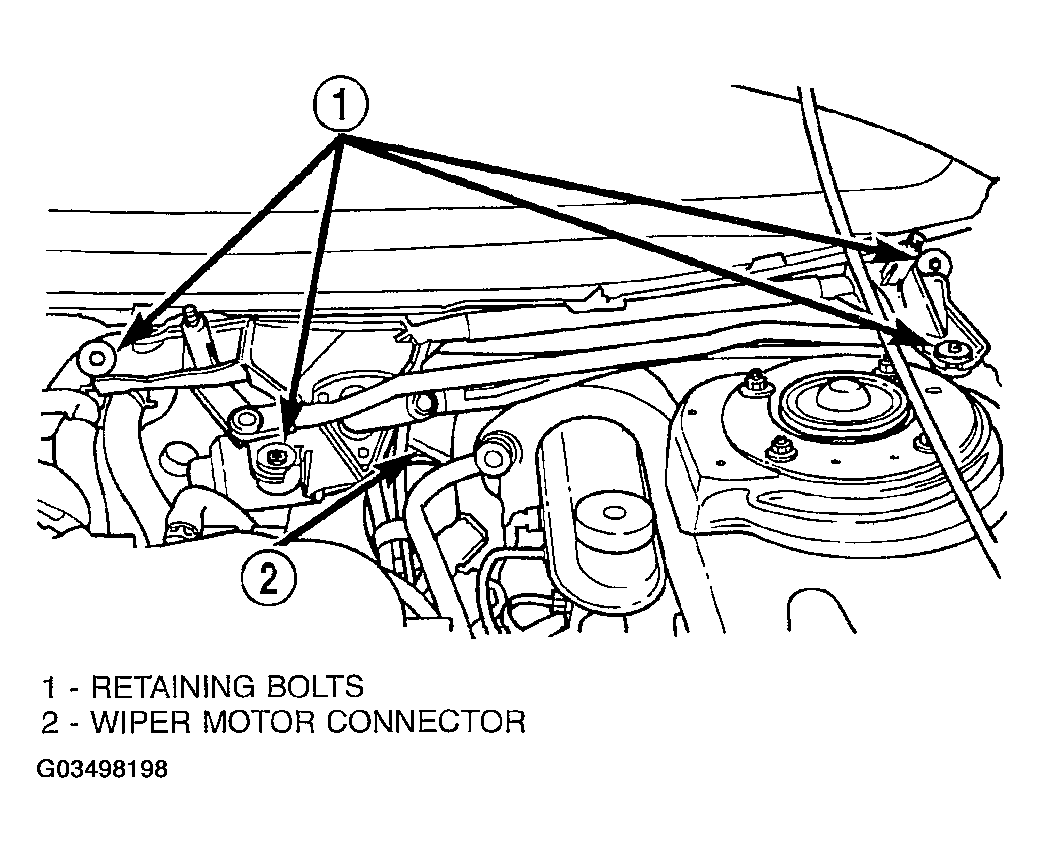 1

2

1 - RETAINING BOLTS
2 - WIPER MOTOR CONNECTOR

G03498198