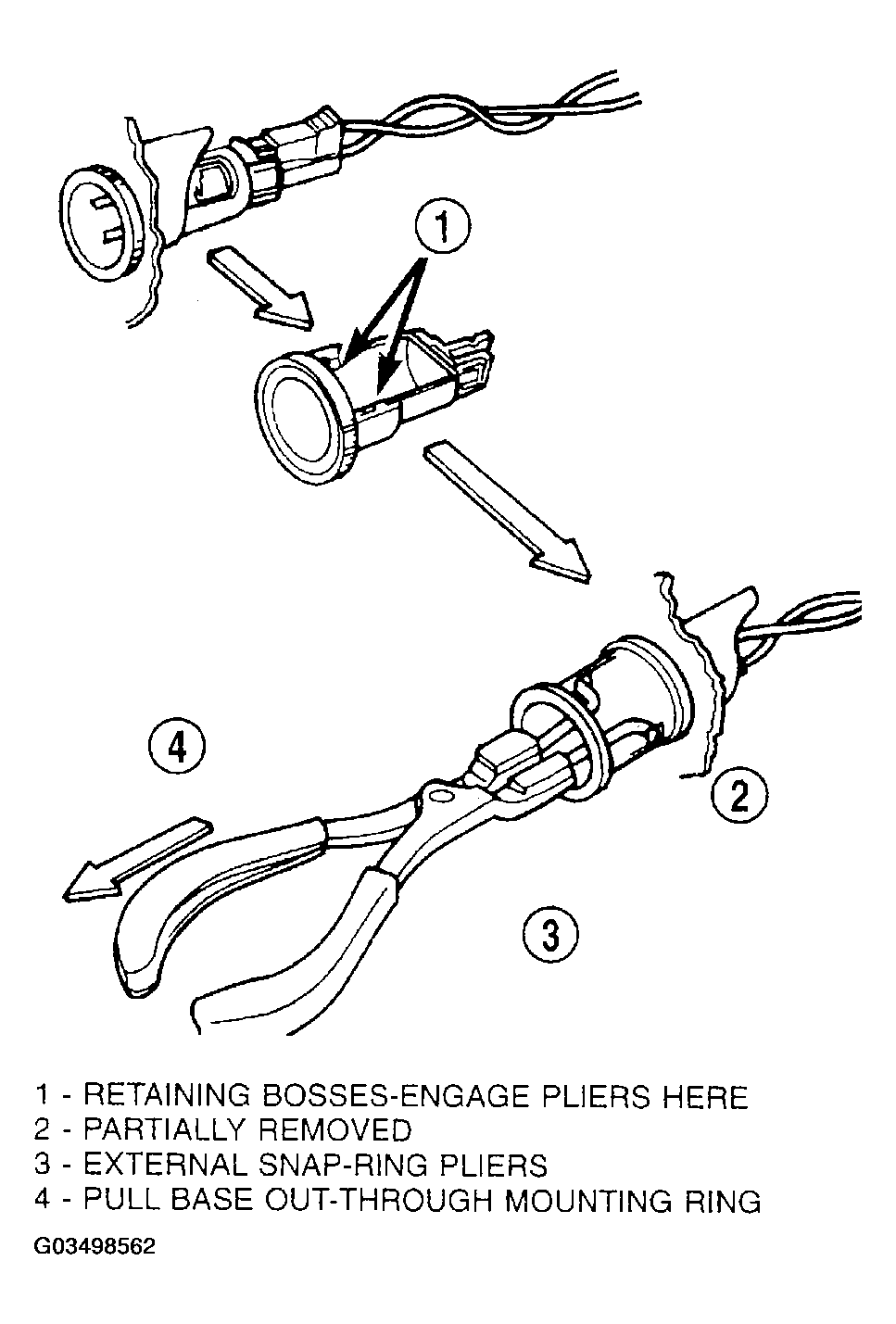 1

4

2

3

1 - RETAINING BOSSES-ENGAGE PLIERS HERE
2 - PARTIALLY REMOVED
3 - EXTERNAL SNAP-RING PLIERS
4 - PULL BASE OUT-THROUGH MOUNTING RING

G03498562