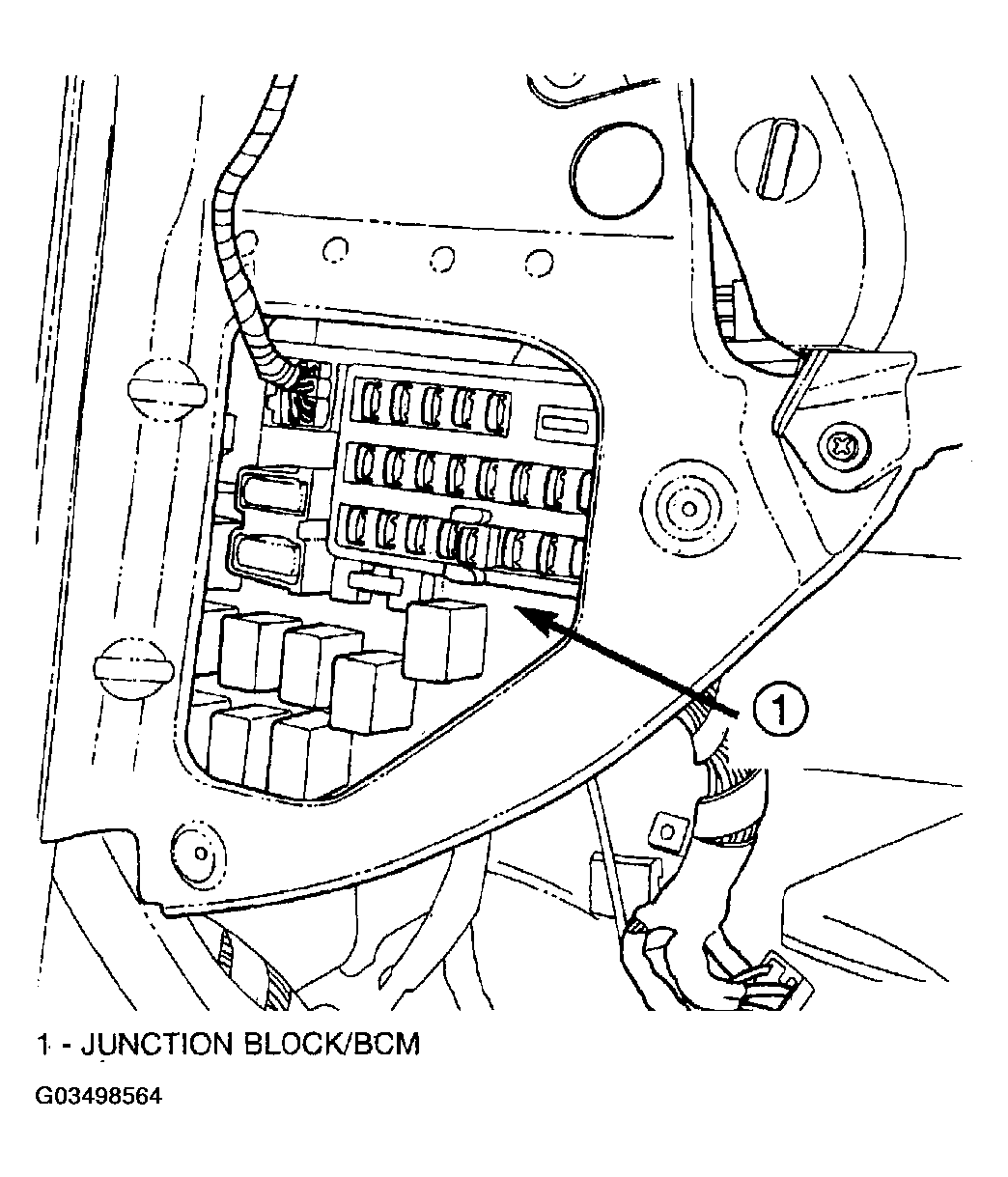 1

1 - JUNCTION BLOCK/BCM

G03498564