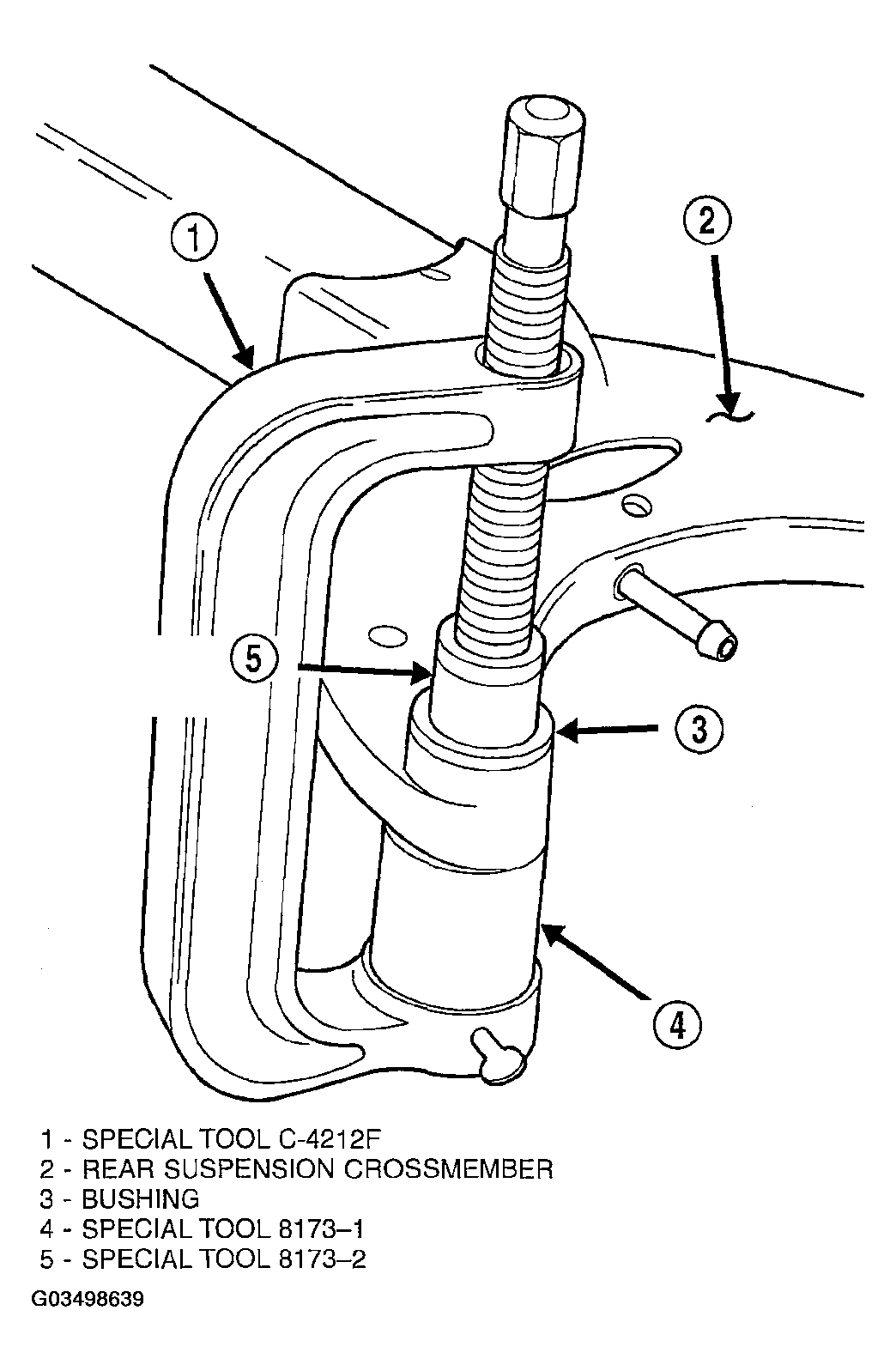 1
2
5
3
4

1 - SPECIAL TOOL C-4212F
2 - REAR SUSPENSION CROSSMEMBER
3 - BUSHING
4 - SPECIAL TOOL 8173–1
5 - SPECIAL TOOL 8173–2

G03498639