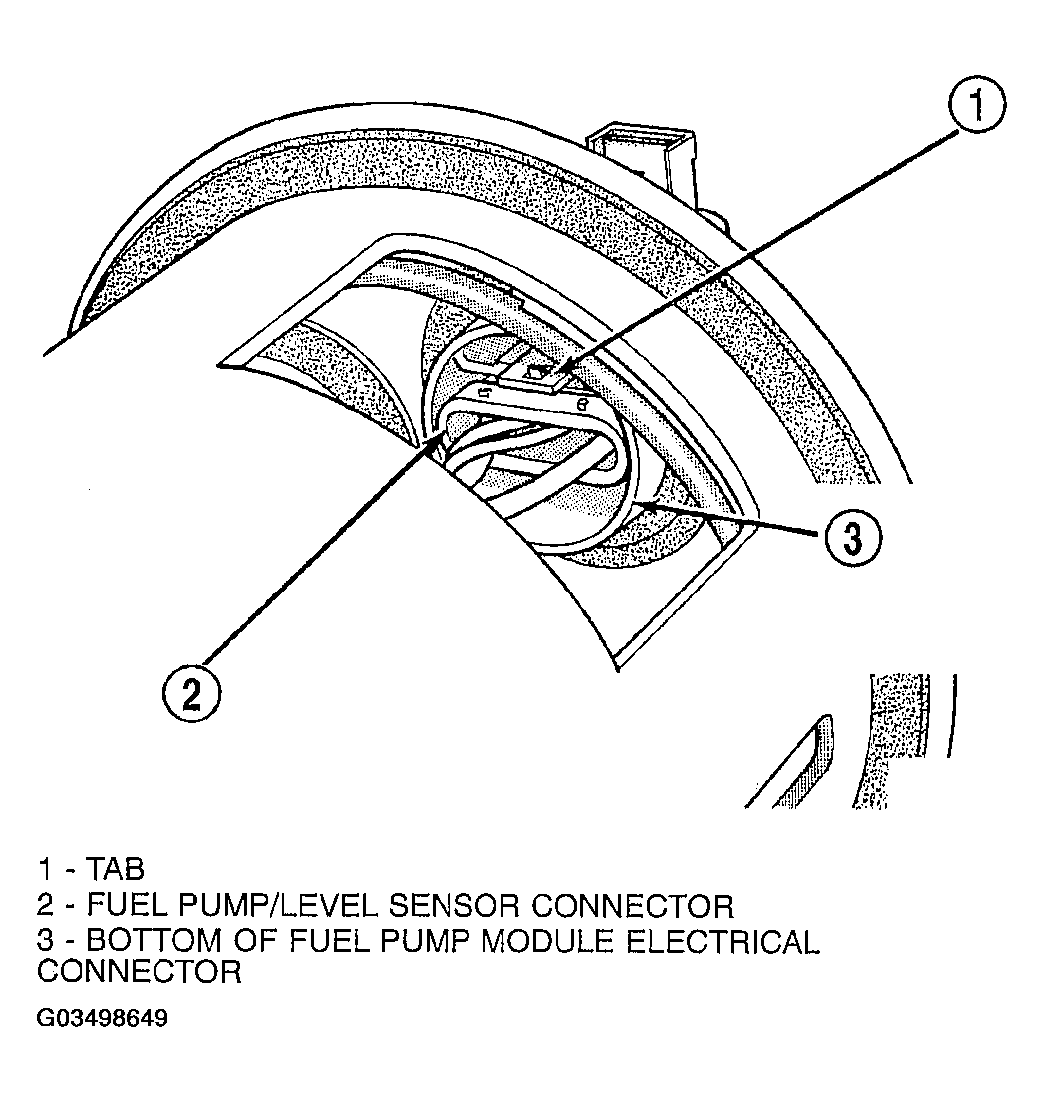 1

3

2

1 - TAB
2 - FUEL PUMP/LEVEL SENSOR CONNECTOR
3 - BOTTOM OF FUEL PUMP MODULE ELECTRICAL CONNECTOR

G03498649