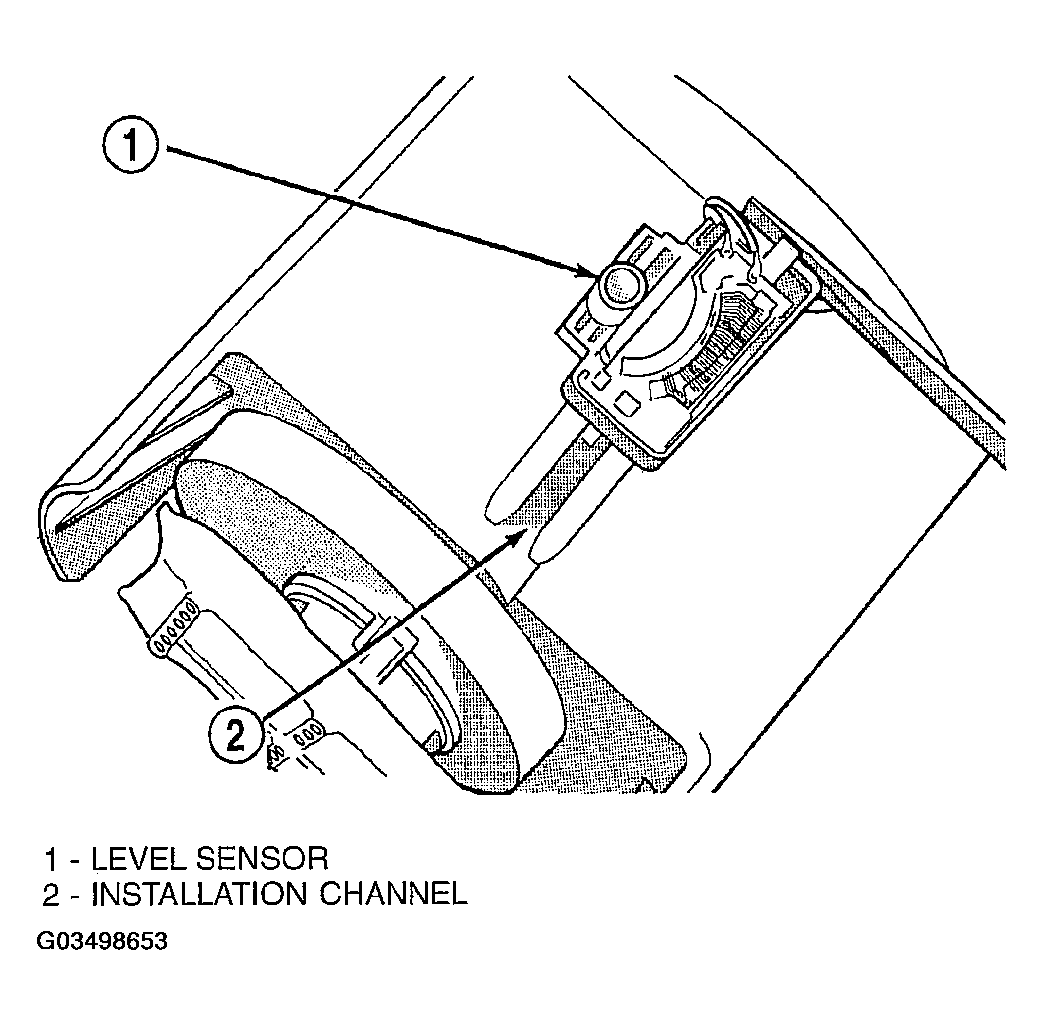 1

2

1 - LEVEL SENSOR
2 - INSTALLATION CHANNEL

G03498653