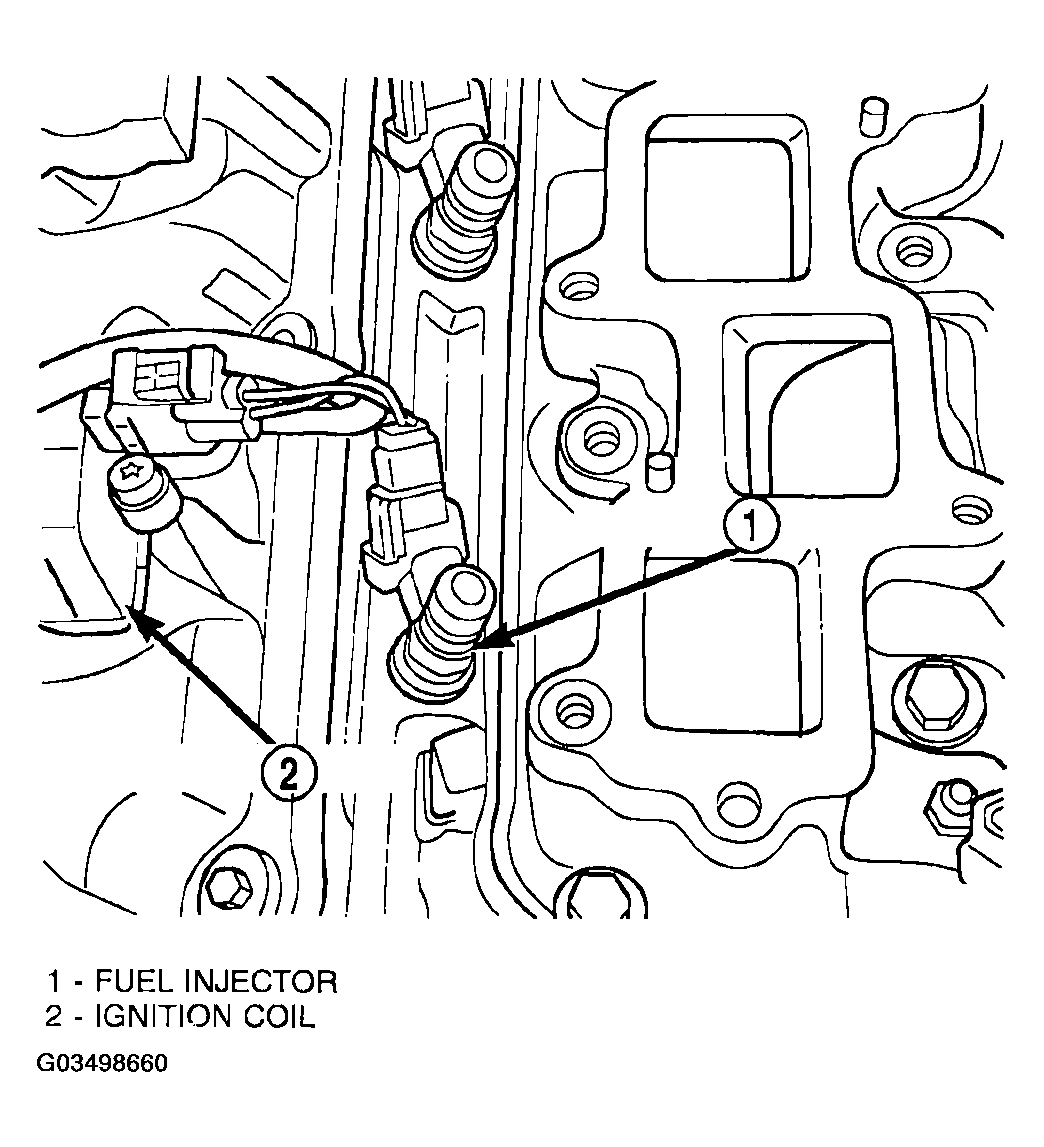 1

2

1 - FUEL INJECTOR
2 - IGNITION COIL

G03498660