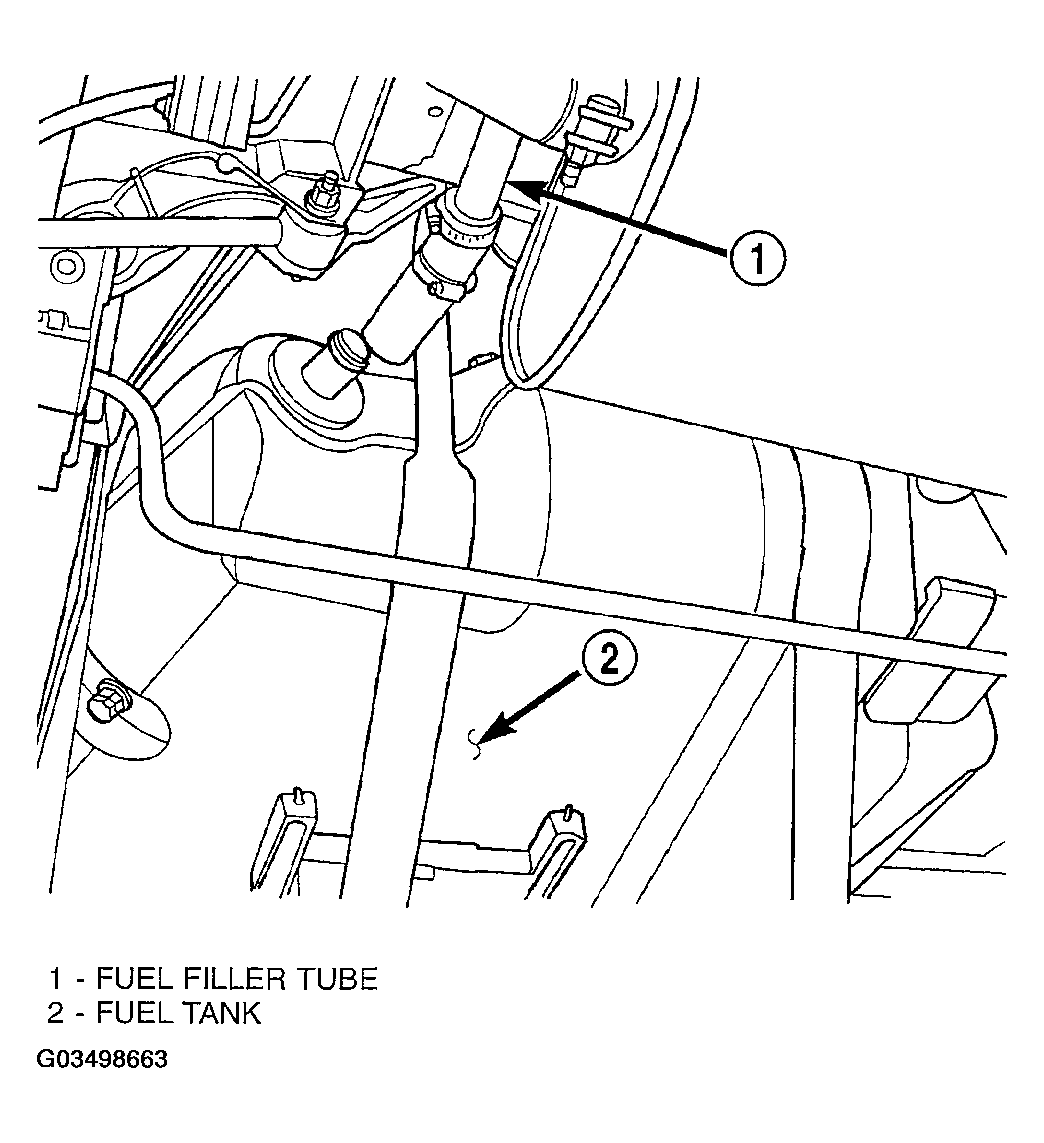 1

2

1 - FUEL FILLER TUBE
2 - FUEL TANK

G03498663