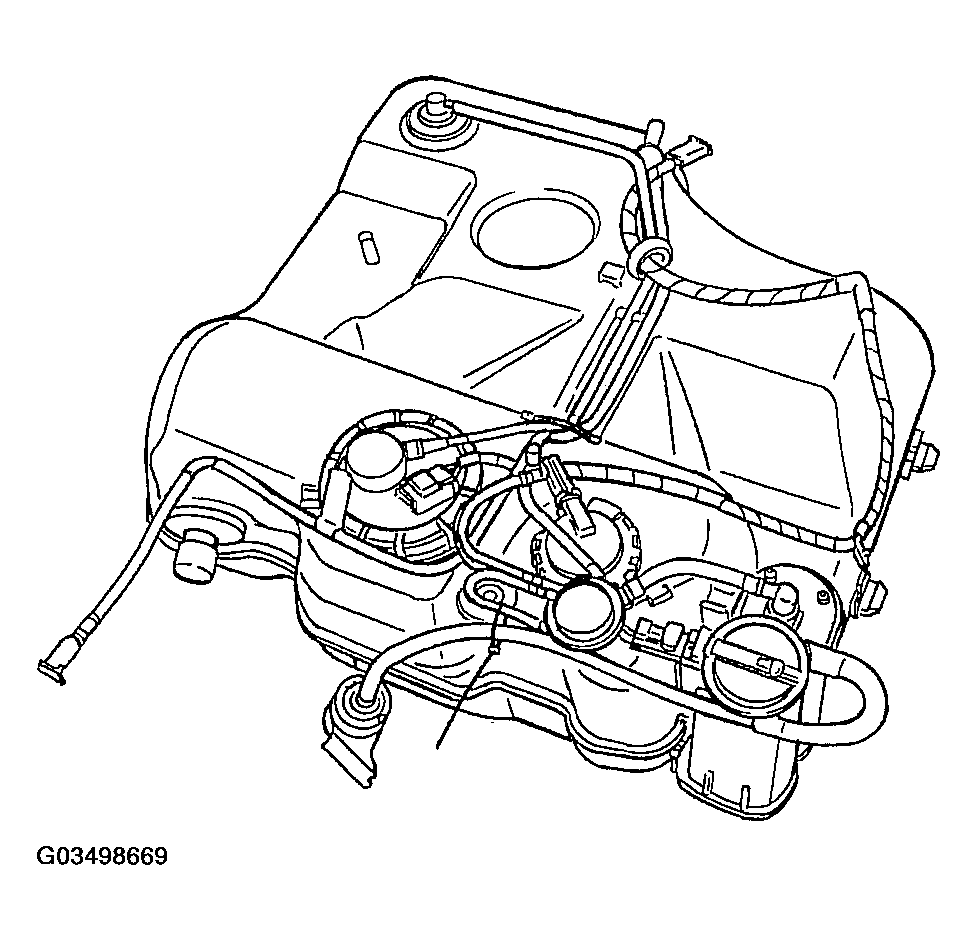 G03498669