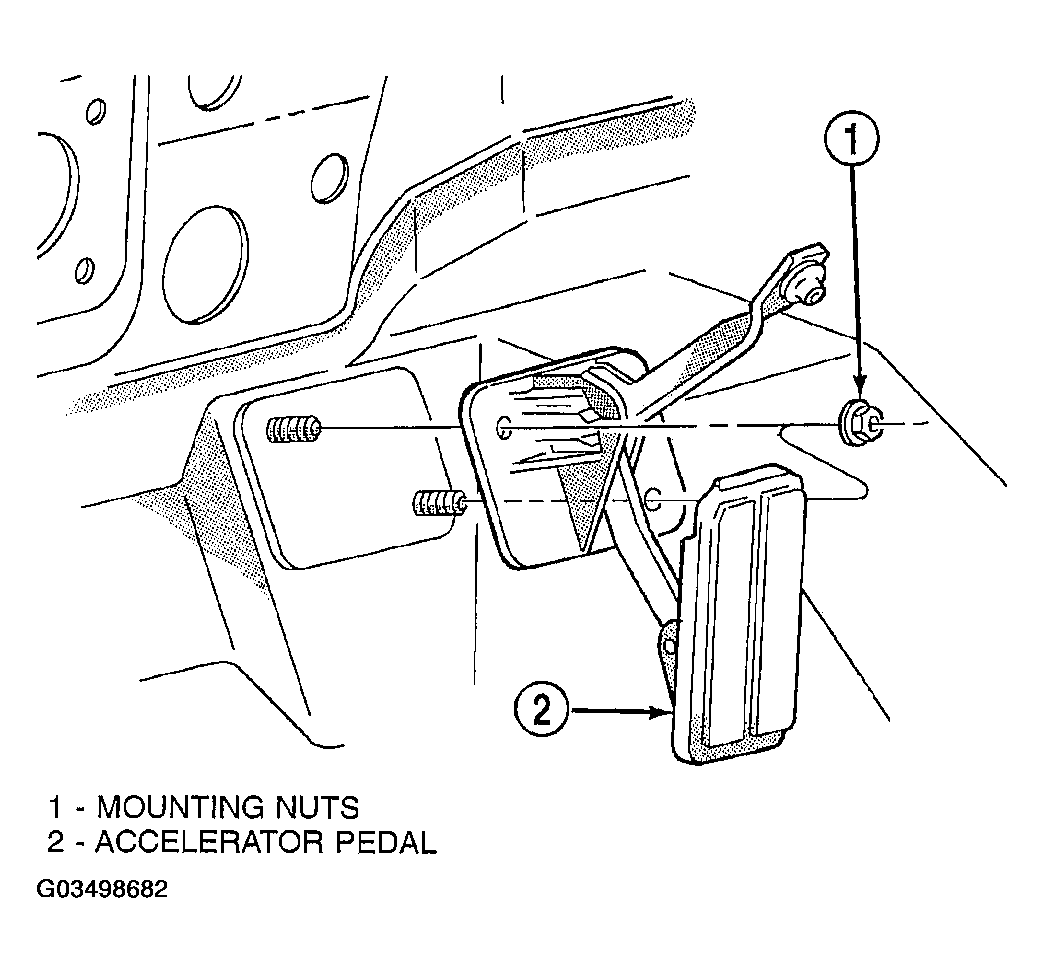 1

2

1 - MOUNTING NUTS
2 - ACCELERATOR PEDAL

G03498682