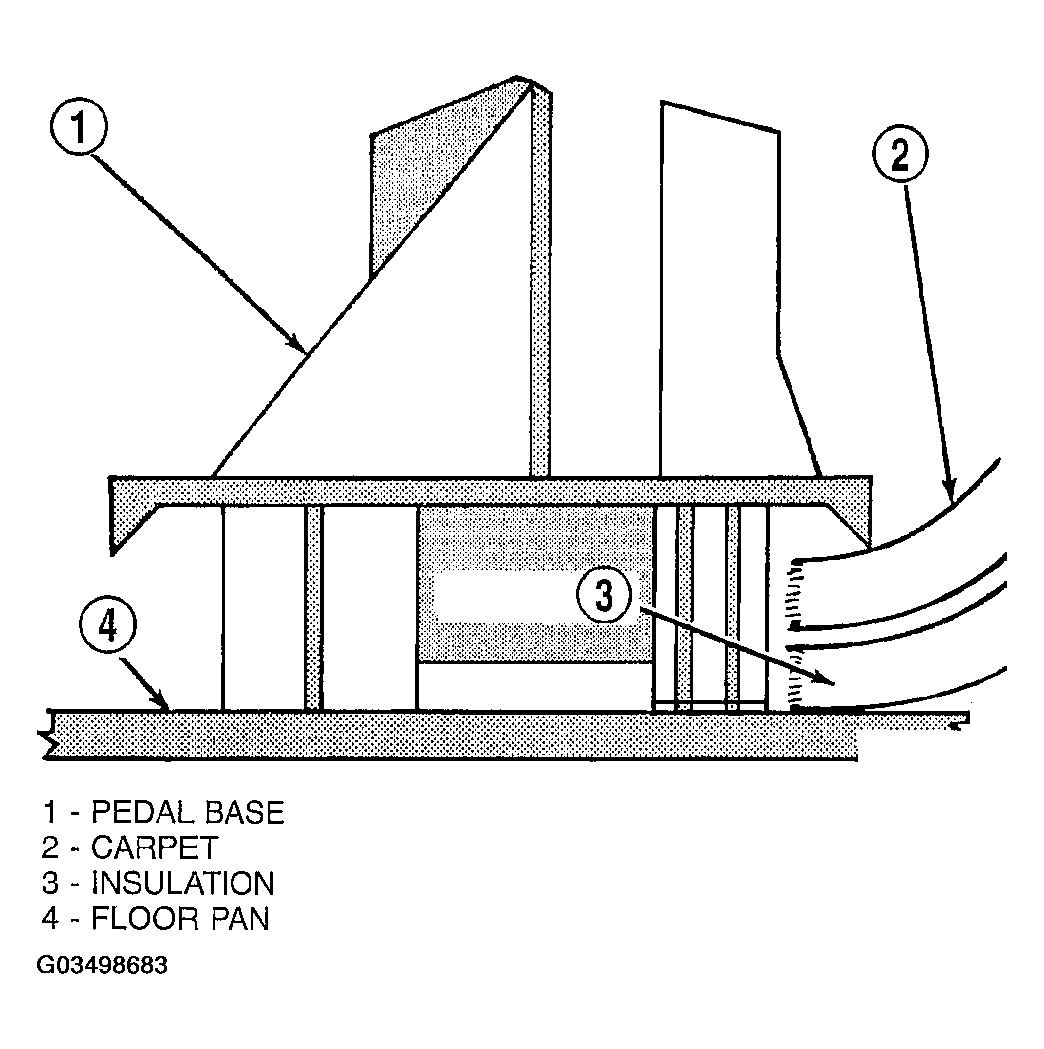 1
2
3
4

1 - PEDAL BASE
2 - CARPET
3 - INSULATION
4 - FLOOR PAN

G03498683