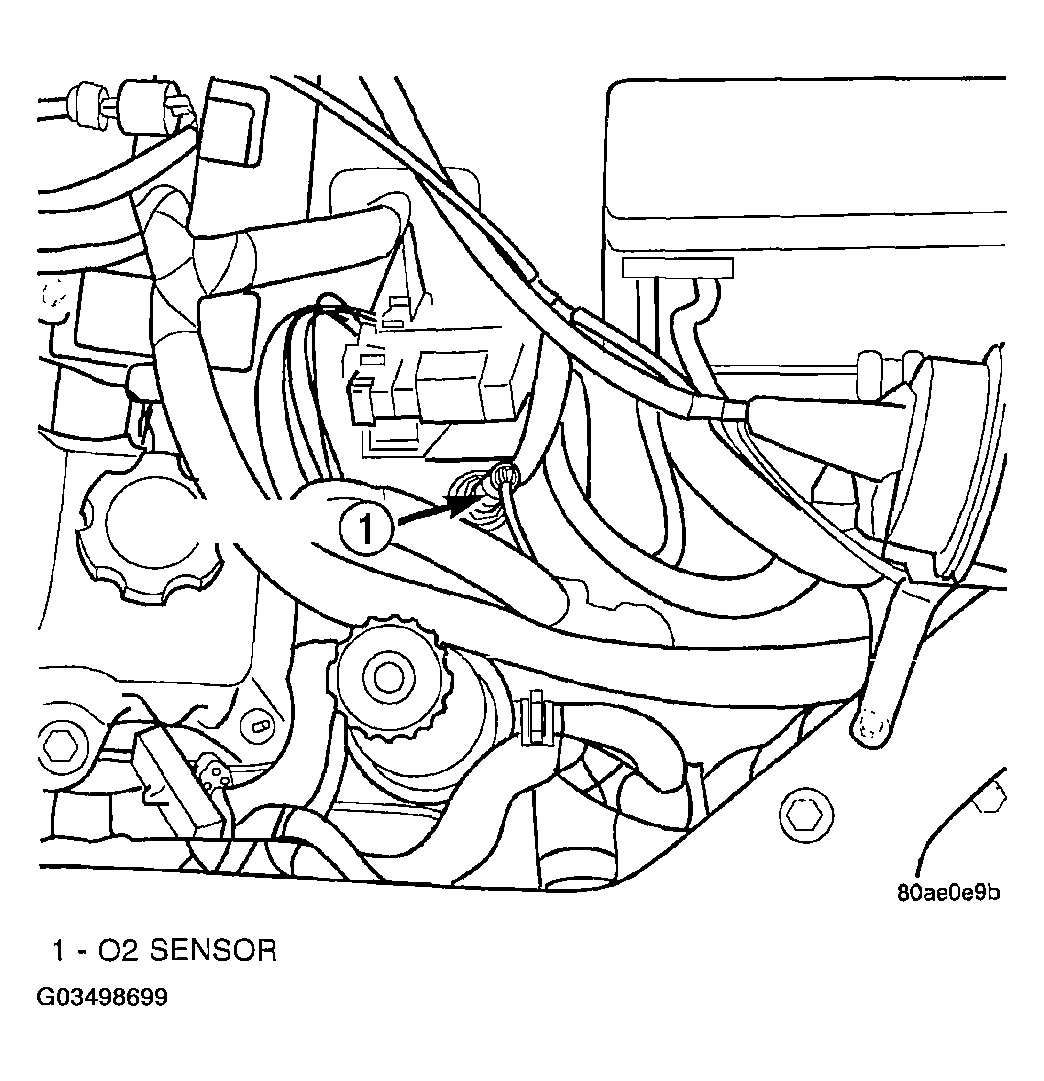 1

80ae0e9b

1 - O2 SENSOR

G03498699