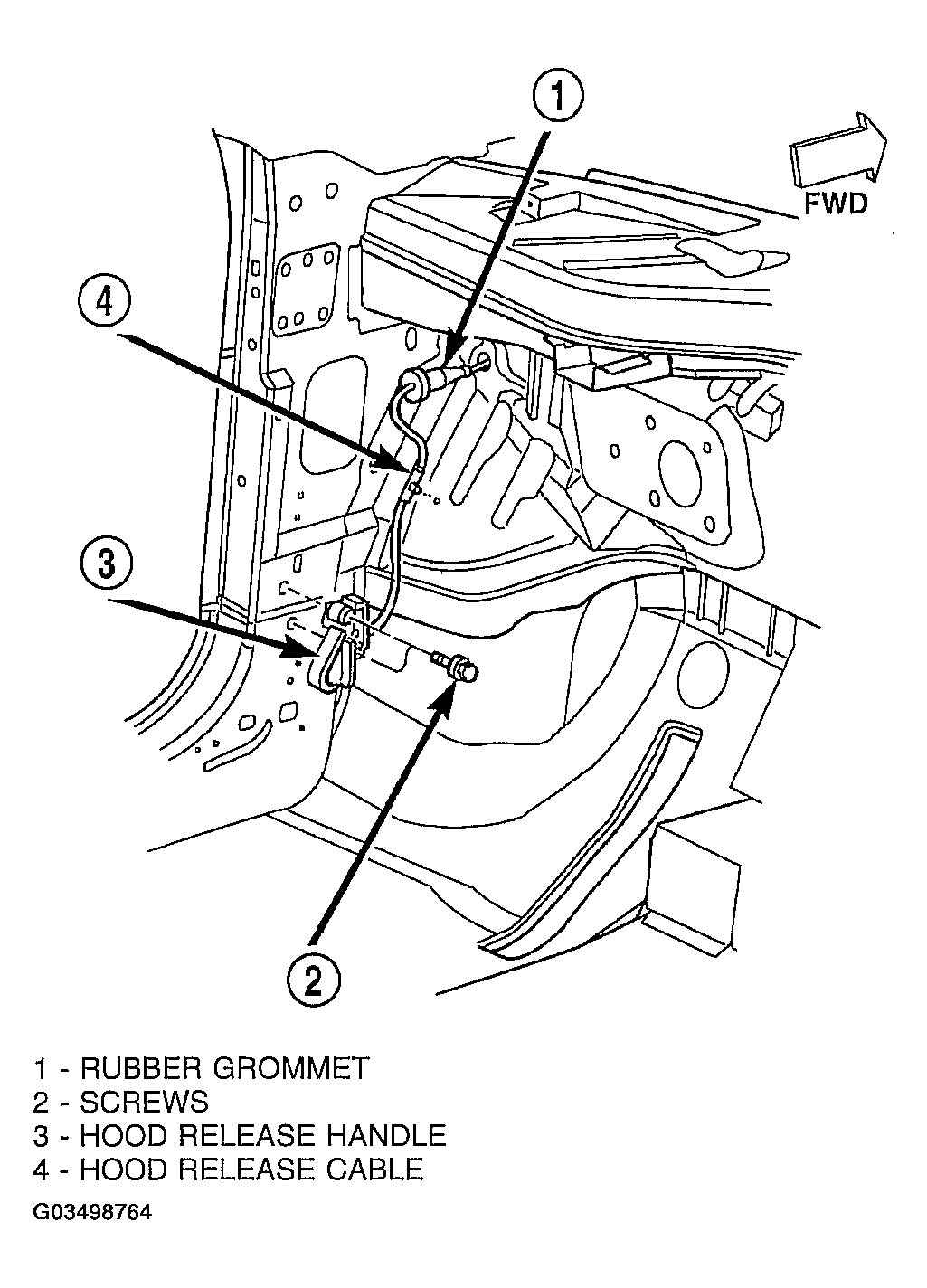 1

FWD

4

3

2

1 - RUBBER GROMMET
2 - SCREWS
3 - HOOD RELEASE HANDLE
4 - HOOD RELEASE CABLE

G03498764