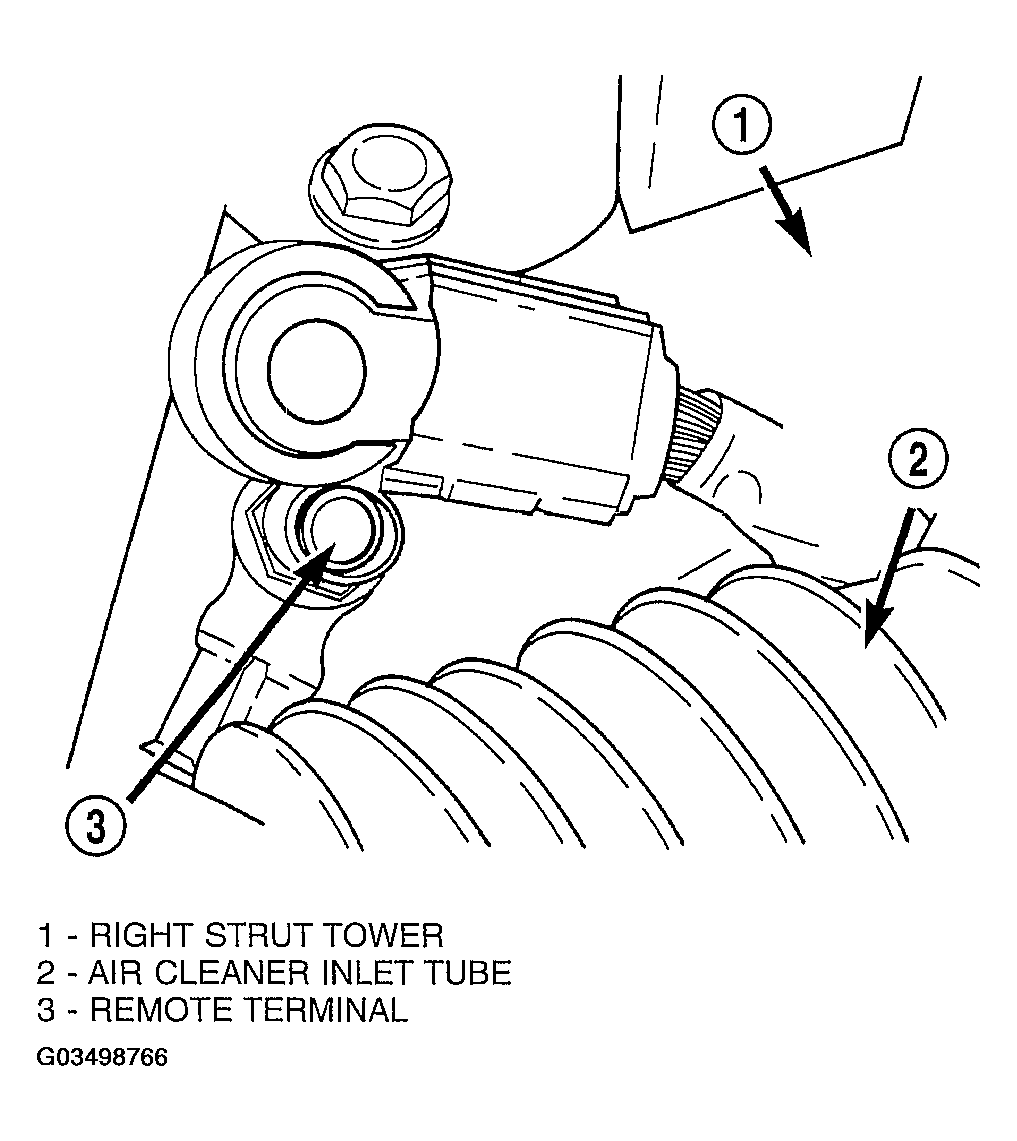 1
2
3

1 - RIGHT STRUT TOWER
2 - AIR CLEANER INLET TUBE
3 - REMOTE TERMINAL

G03498766