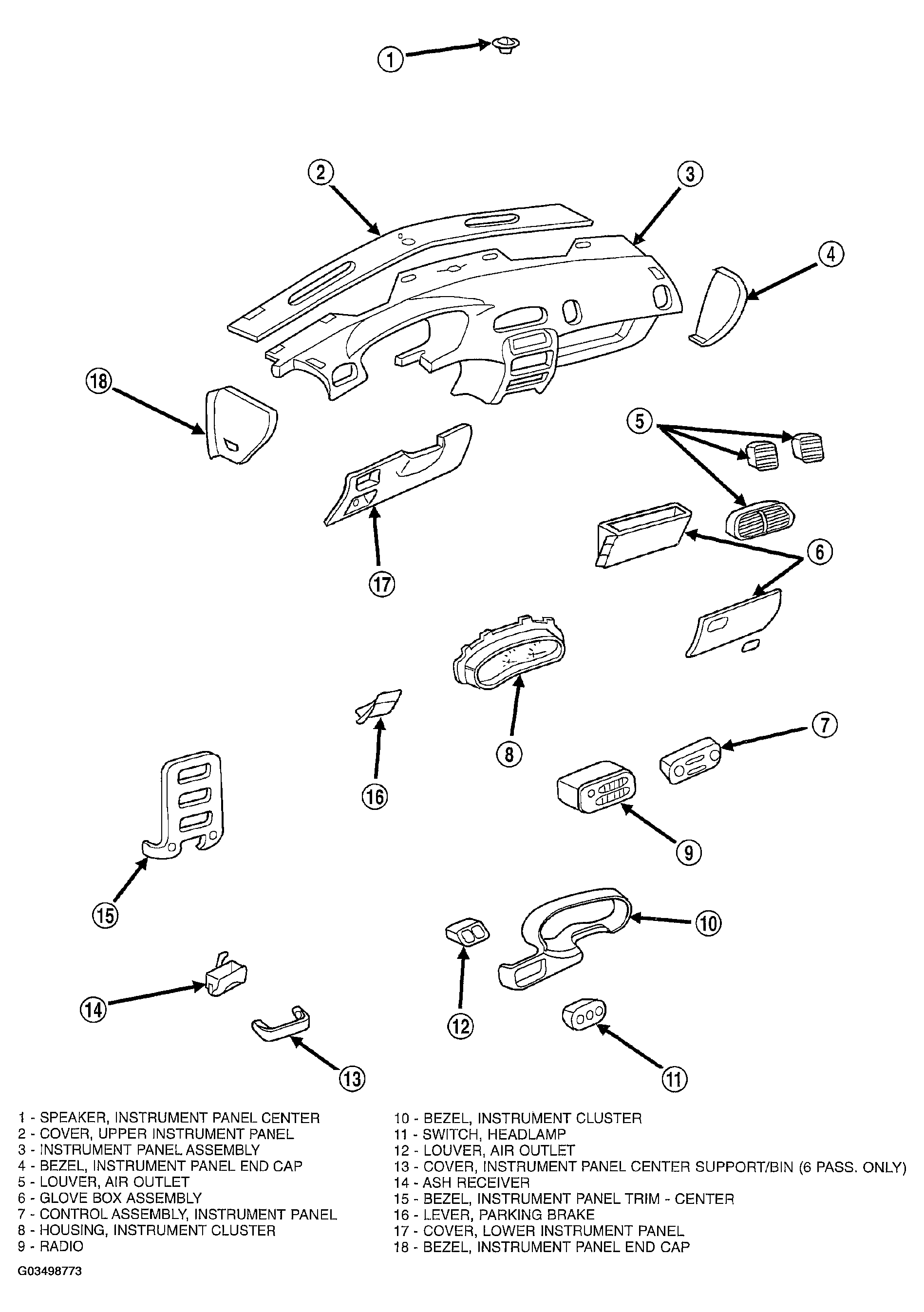 1
2
3
4
18
5
17
6
8
7
16
9
15
10
14
12
13
11

1 - SPEAKER, INSTRUMENT PANEL CENTER
2 - COVER, UPPER INSTRUMENT PANEL
3 - INSTRUMENT PANEL ASSEMBLY
4 - BEZEL, INSTRUMENT PANEL END CAP
5 - LOUVER, AIR OUTLET
6 - GLOVE BOX ASSEMBLY
7 - CONTROL ASSEMBLY, INSTRUMENT PANEL
8 - HOUSING, INSTRUMENT CLUSTER
9 - RADIO

10 - BEZEL, INSTRUMENT CLUSTER
11 - SWITCH, HEADLAMP
12 - LOUVER, AIR OUTLET
13 - COVER, INSTRUMENT PANEL CENTER SUPPORT/BIN (6 PASS. ONLY)
14 - ASH RECEIVER
15 - BEZEL, INSTRUMENT PANEL TRIM - CENTER
16 - LEVER, PARKING BRAKE
17 - COVER, LOWER INSTRUMENT PANEL
18 - BEZEL, INSTRUMENT PANEL END CAP

G03498773