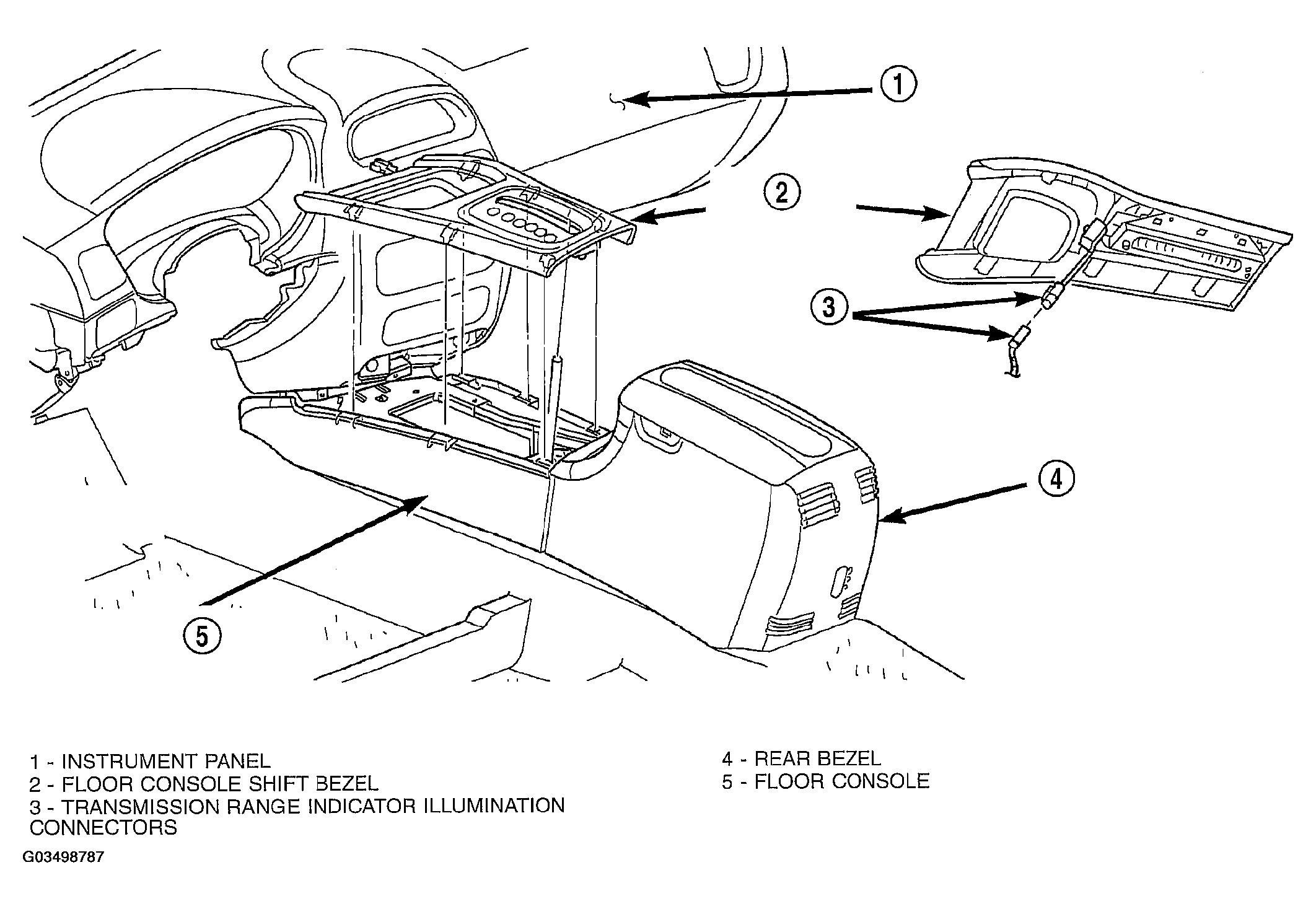 1
2
3
4
5

1 - INSTRUMENT PANEL
2 - FLOOR CONSOLE SHIFT BEZEL
3 - TRANSMISSION RANGE INDICATOR ILLUMINATION CONNECTORS

4 - REAR BEZEL
5 - FLOOR CONSOLE

G03498787