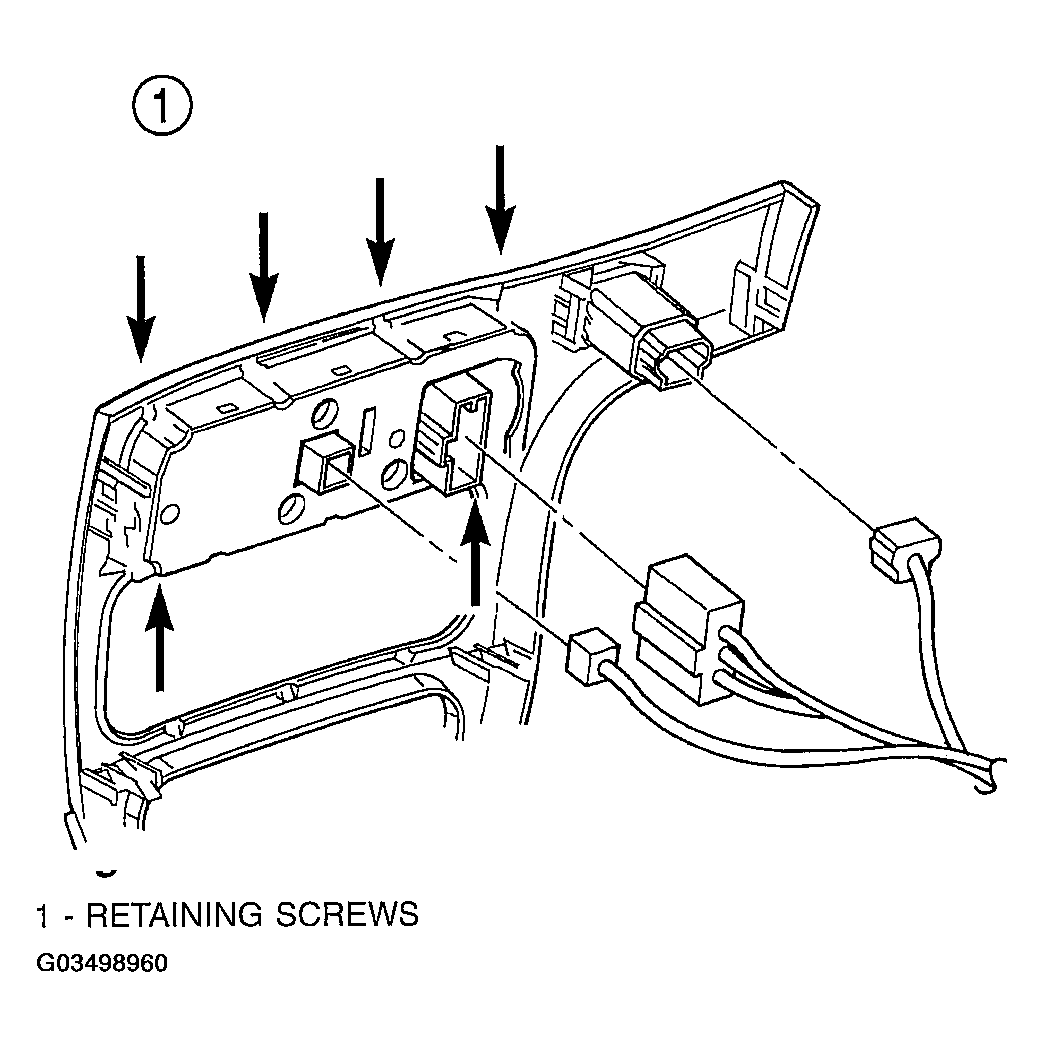 1

1 - RETAINING SCREWS

G03498960