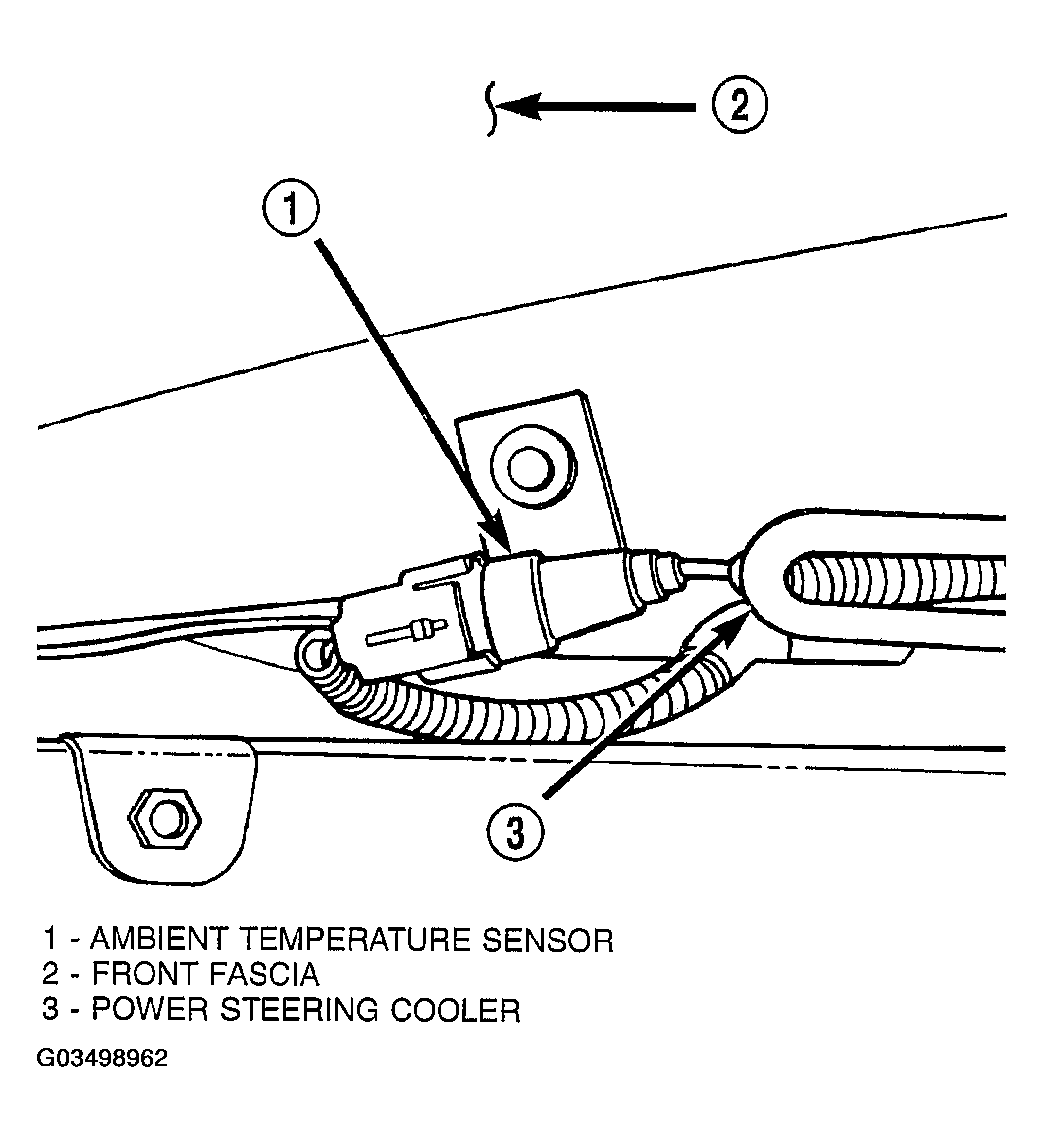 2

1

3

1 - AMBIENT TEMPERATURE SENSOR
2 - FRONT FASCIA
3 - POWER STEERING COOLER

G03498962