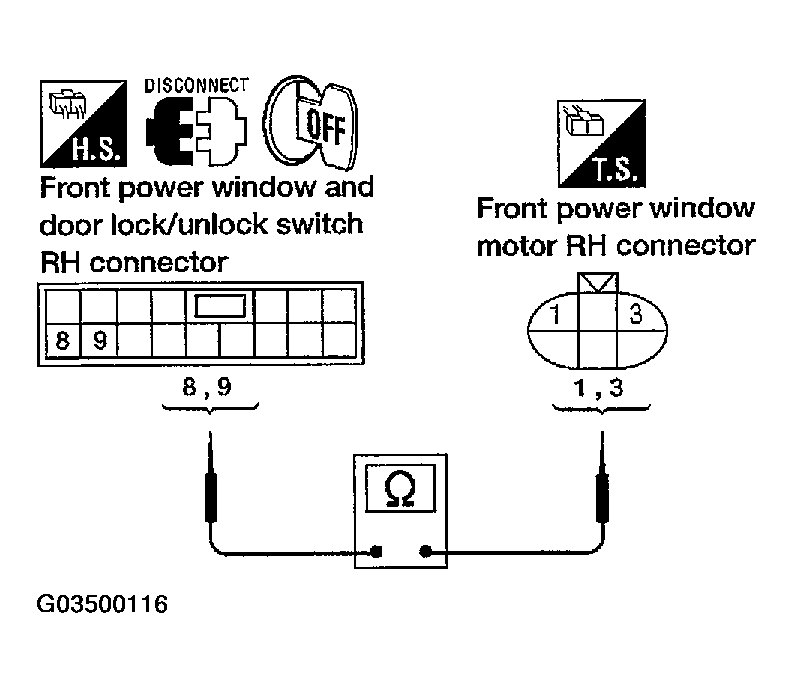 H.S.
DISCONNECT
OFF
Front power window and door lock/unlock switch RH connector

8 9

8 , 9

T.S.
Front power window motor RH connector

1 3

1 , 3

Ω

G03500116