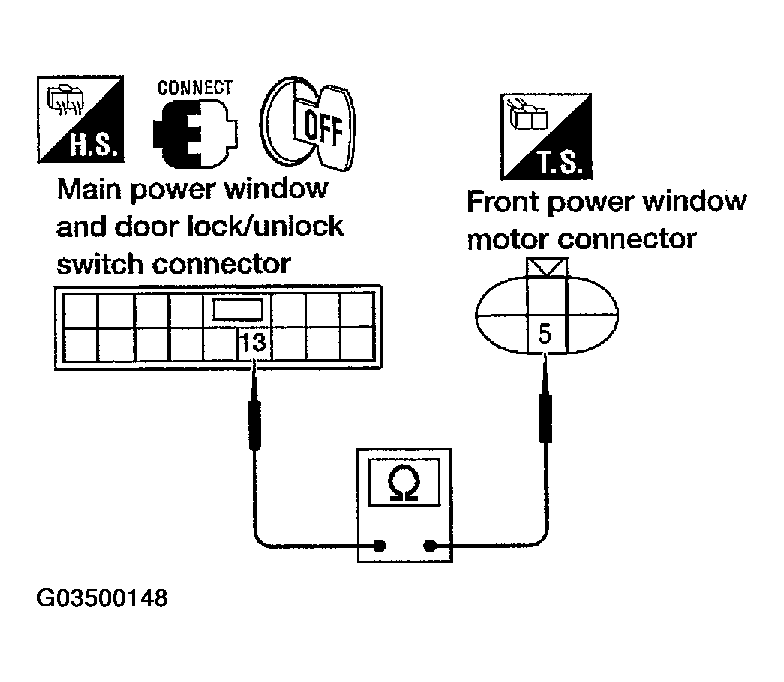 H.S.
CONNECT
OFF
Main power window and door lock/unlock switch connector
13
T.S.
Front power window motor connector
5
Ω
G03500148