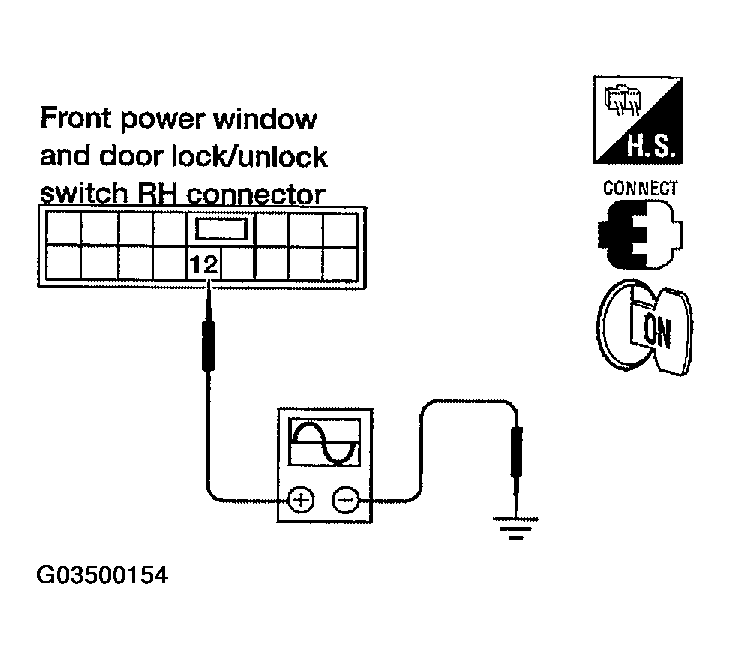 Front power window and door lock/unlock switch RH connector

12

H.S.

CONNECT

ON

+ −

G03500154