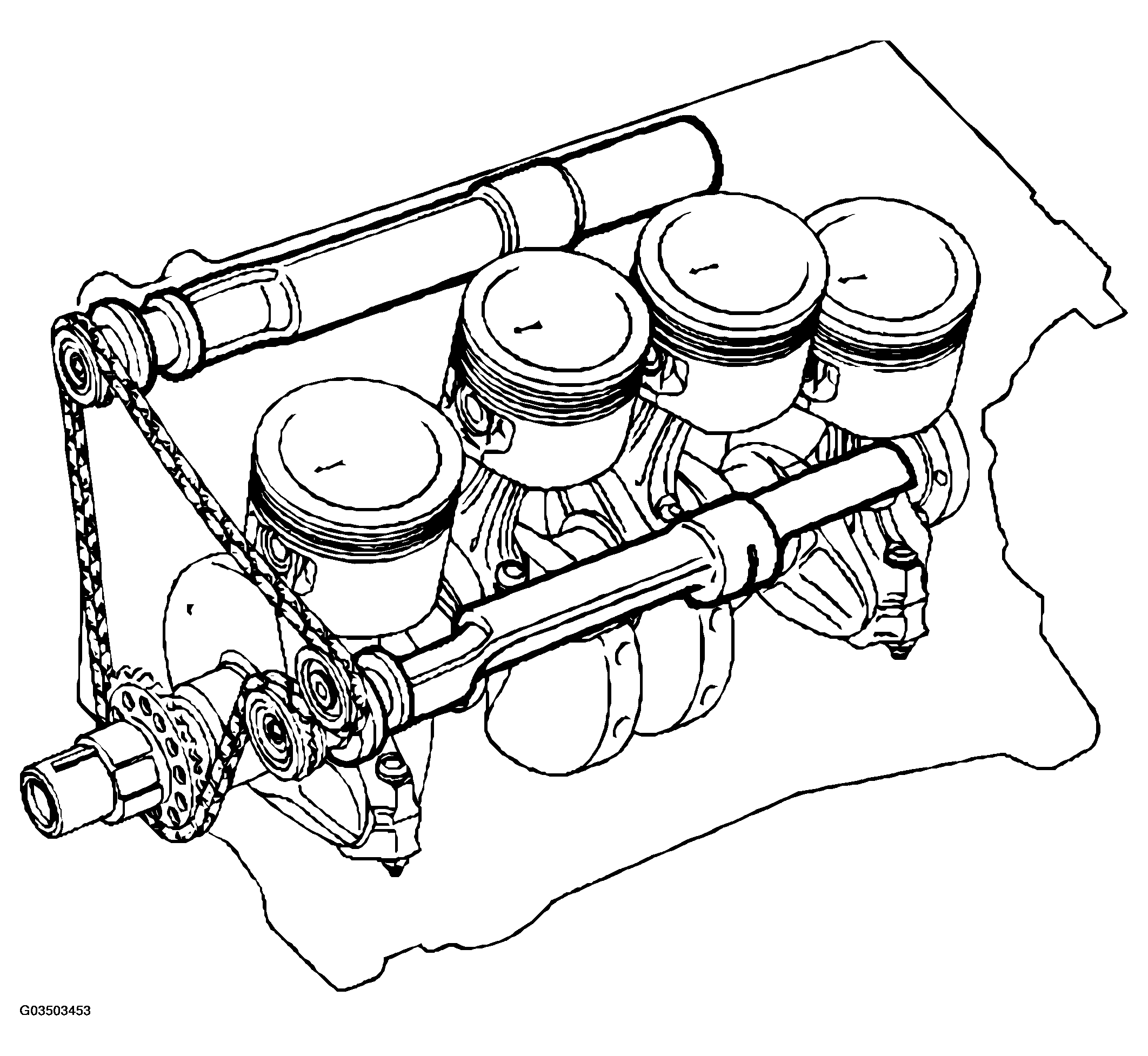 G03503453