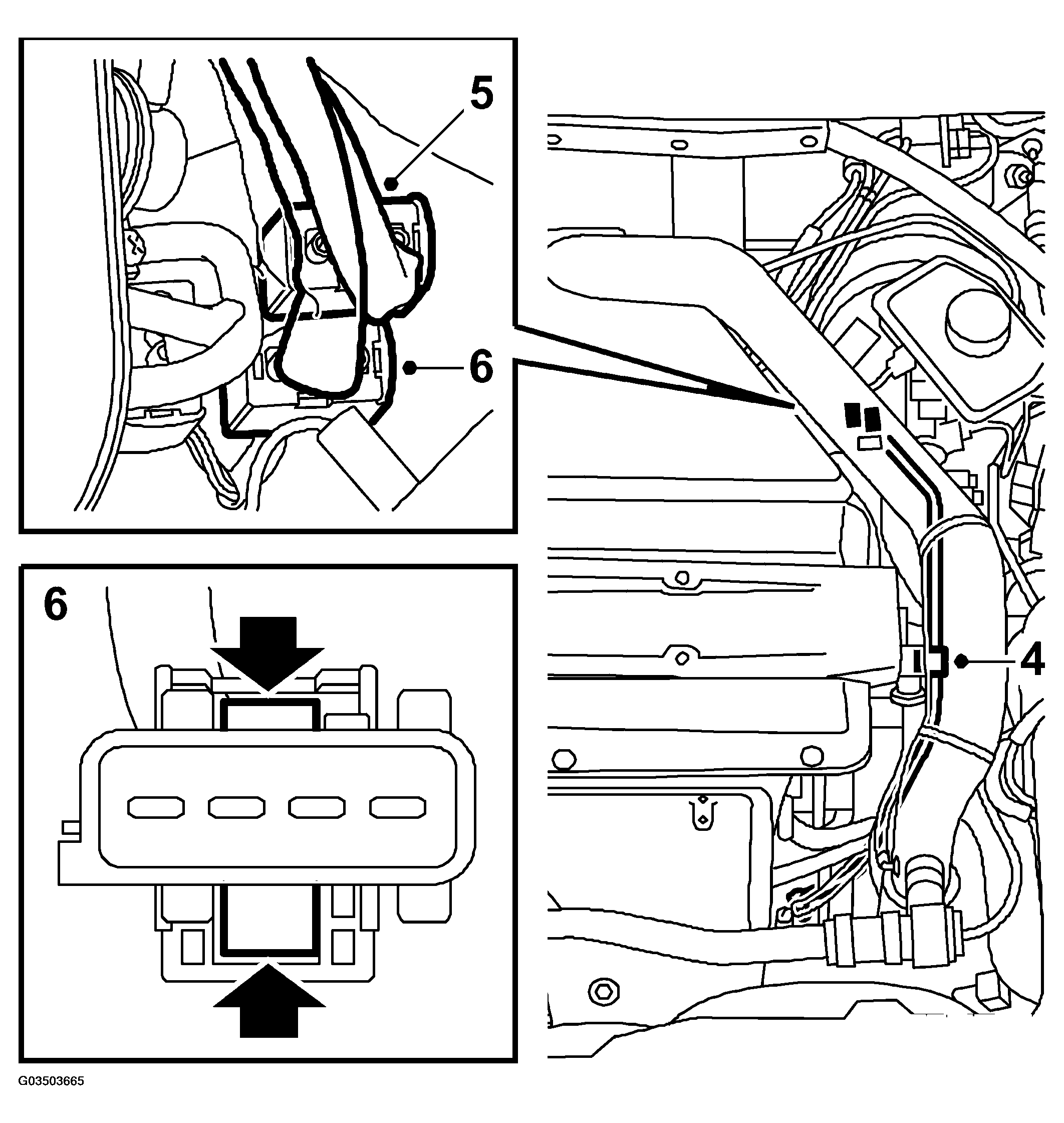 5
6
6
4
G03503665