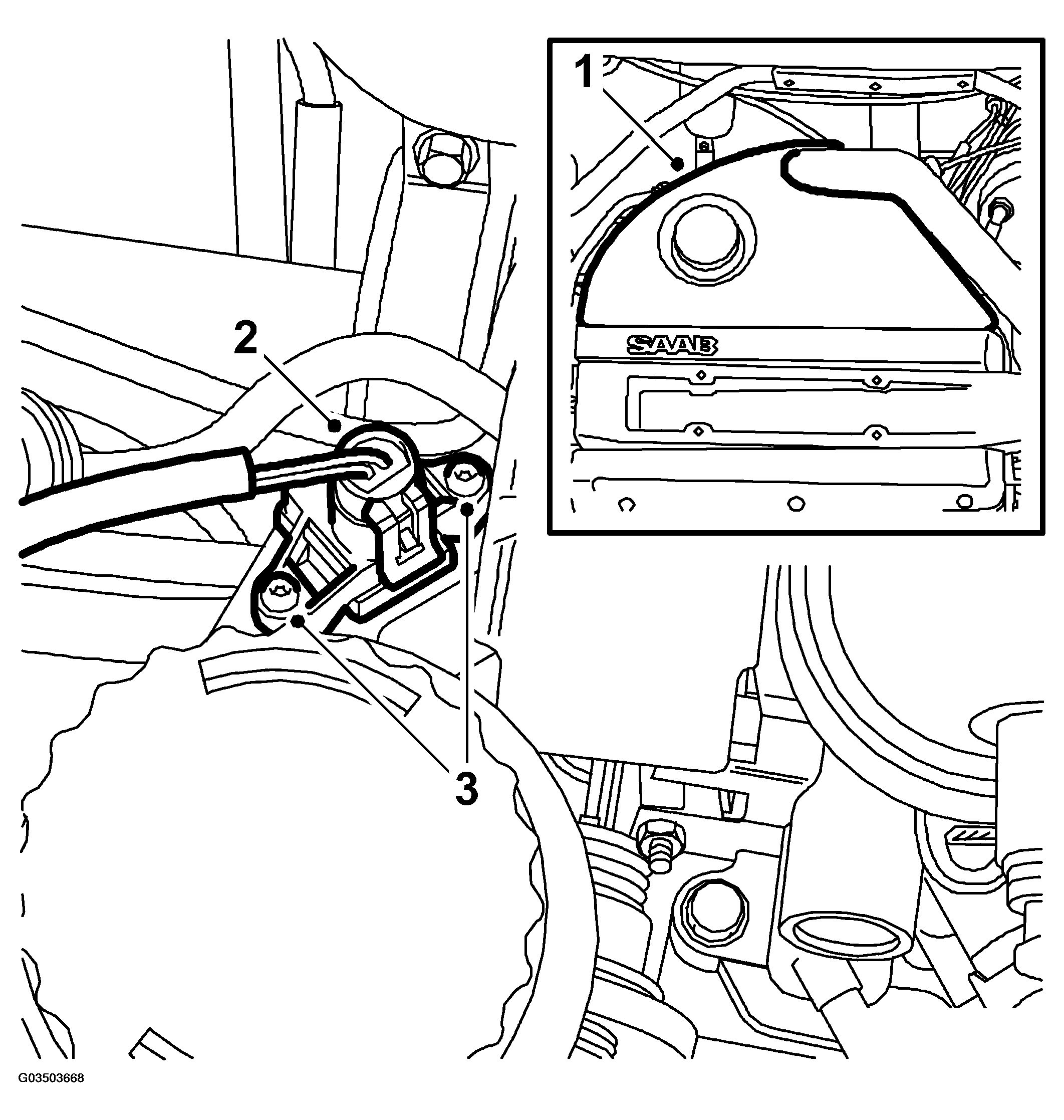 1
SAAB
2
3
G03503668