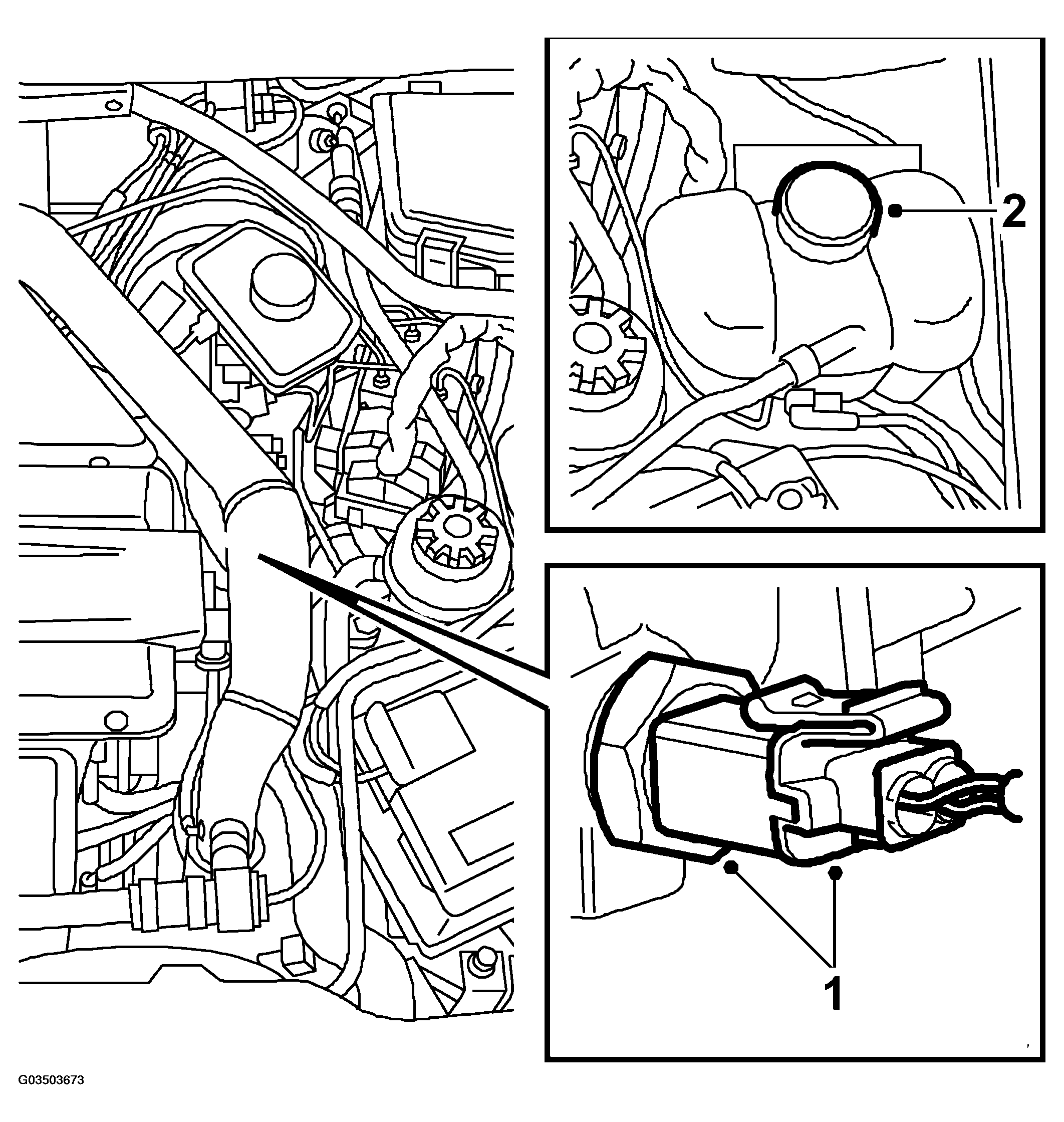 2

1

G03503673