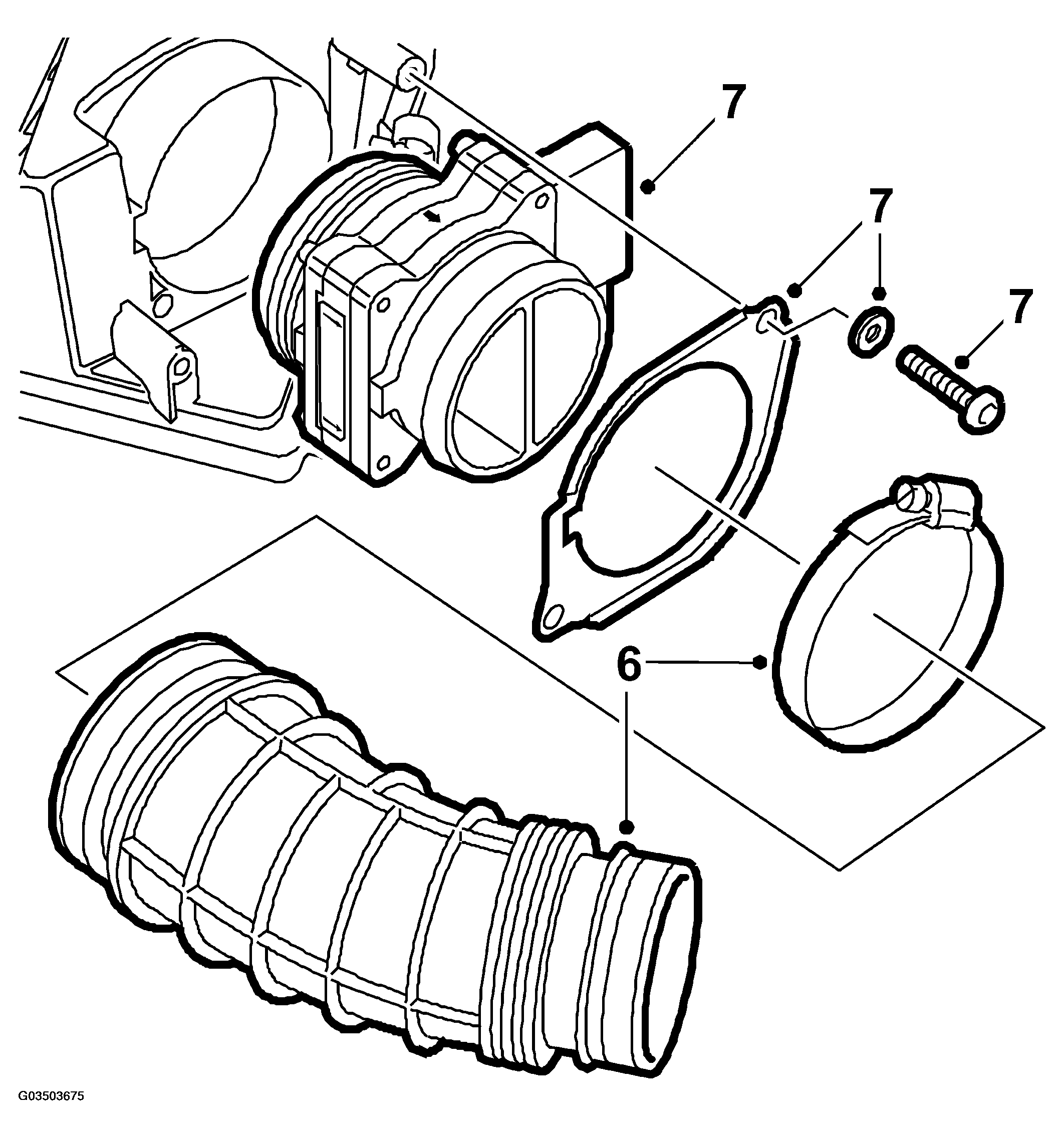 7
7
7
7
6
G03503675