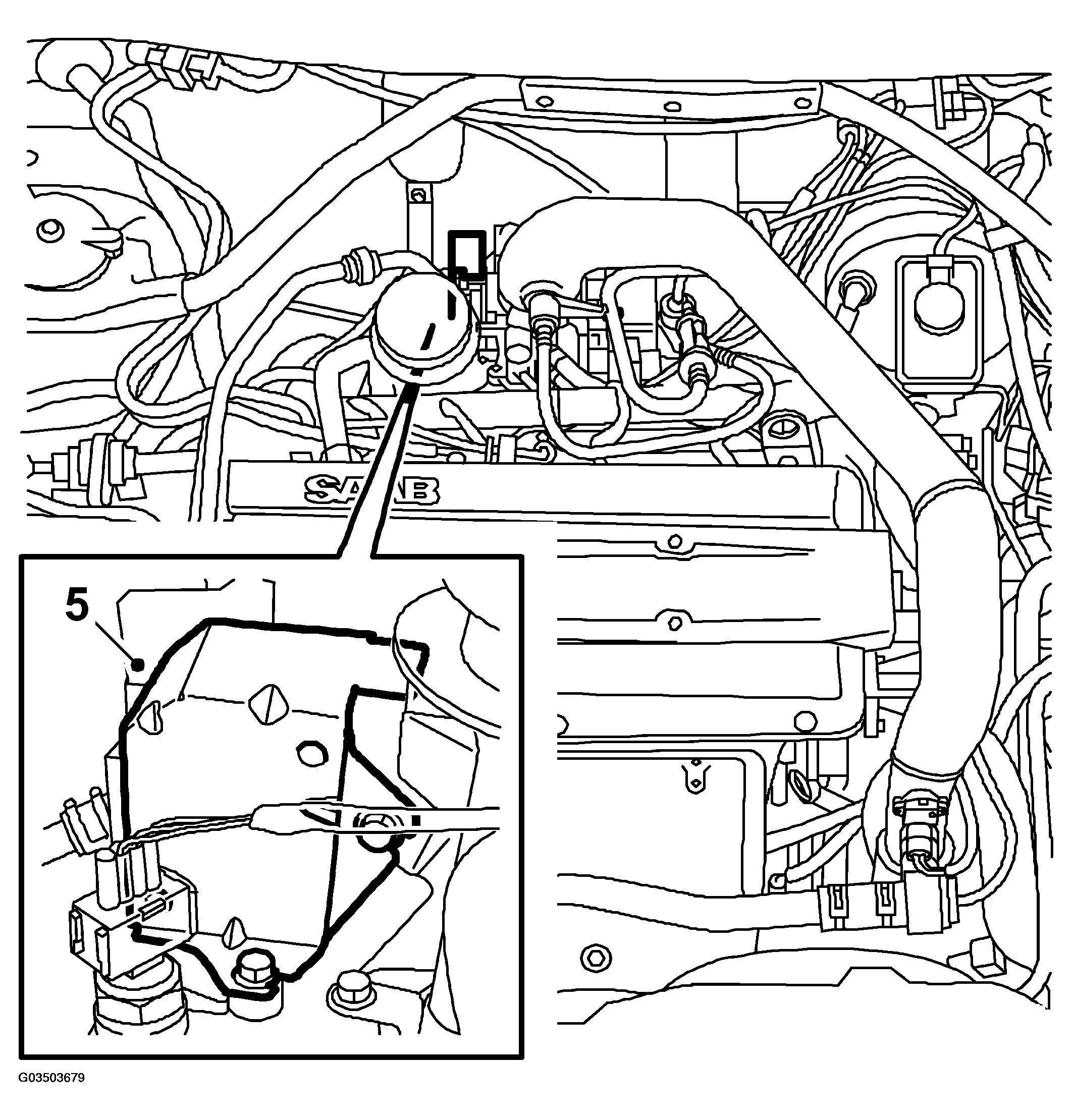 SAAB

5

G03503679