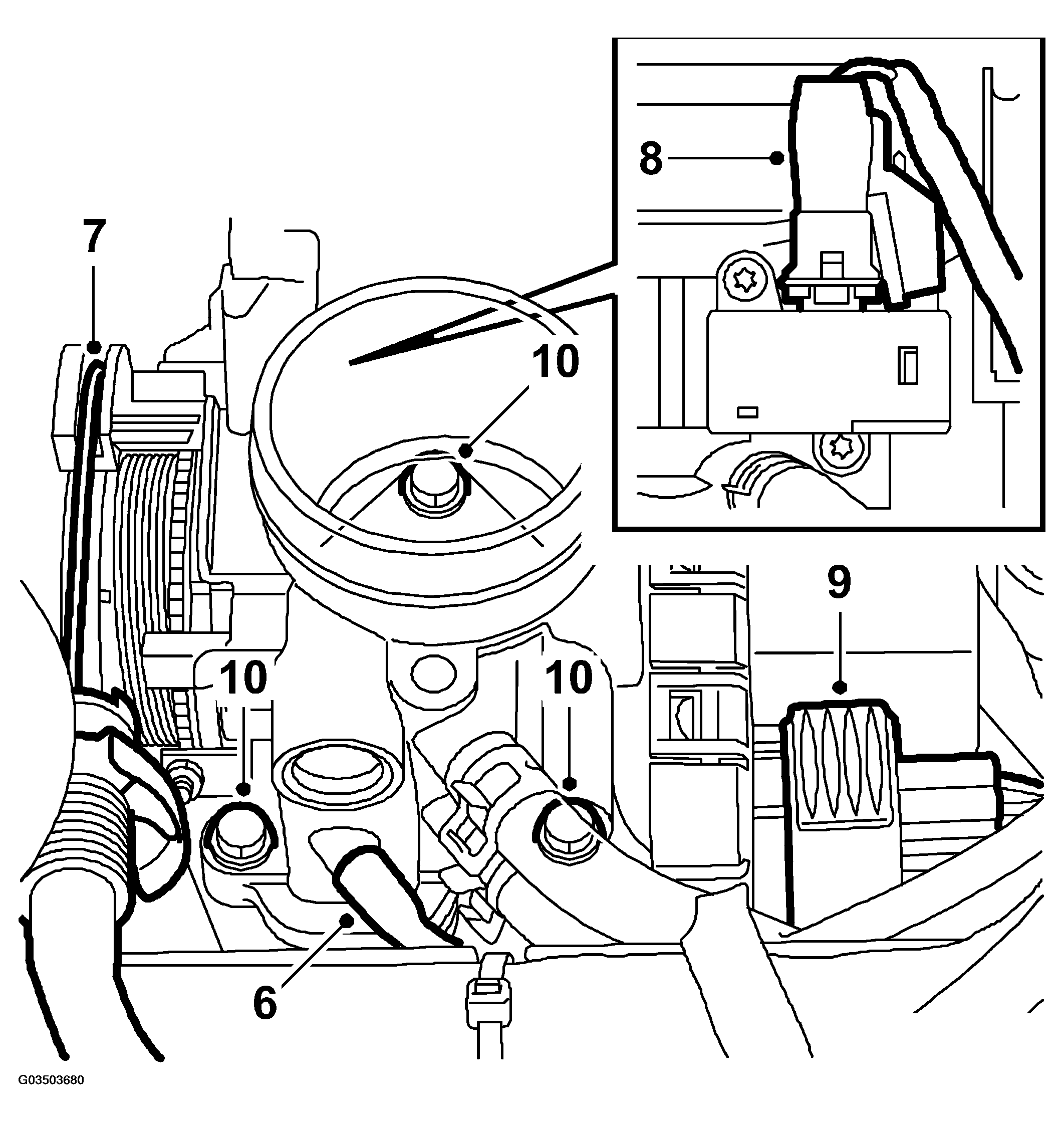 8
7
10
9
10
10
6
G03503680