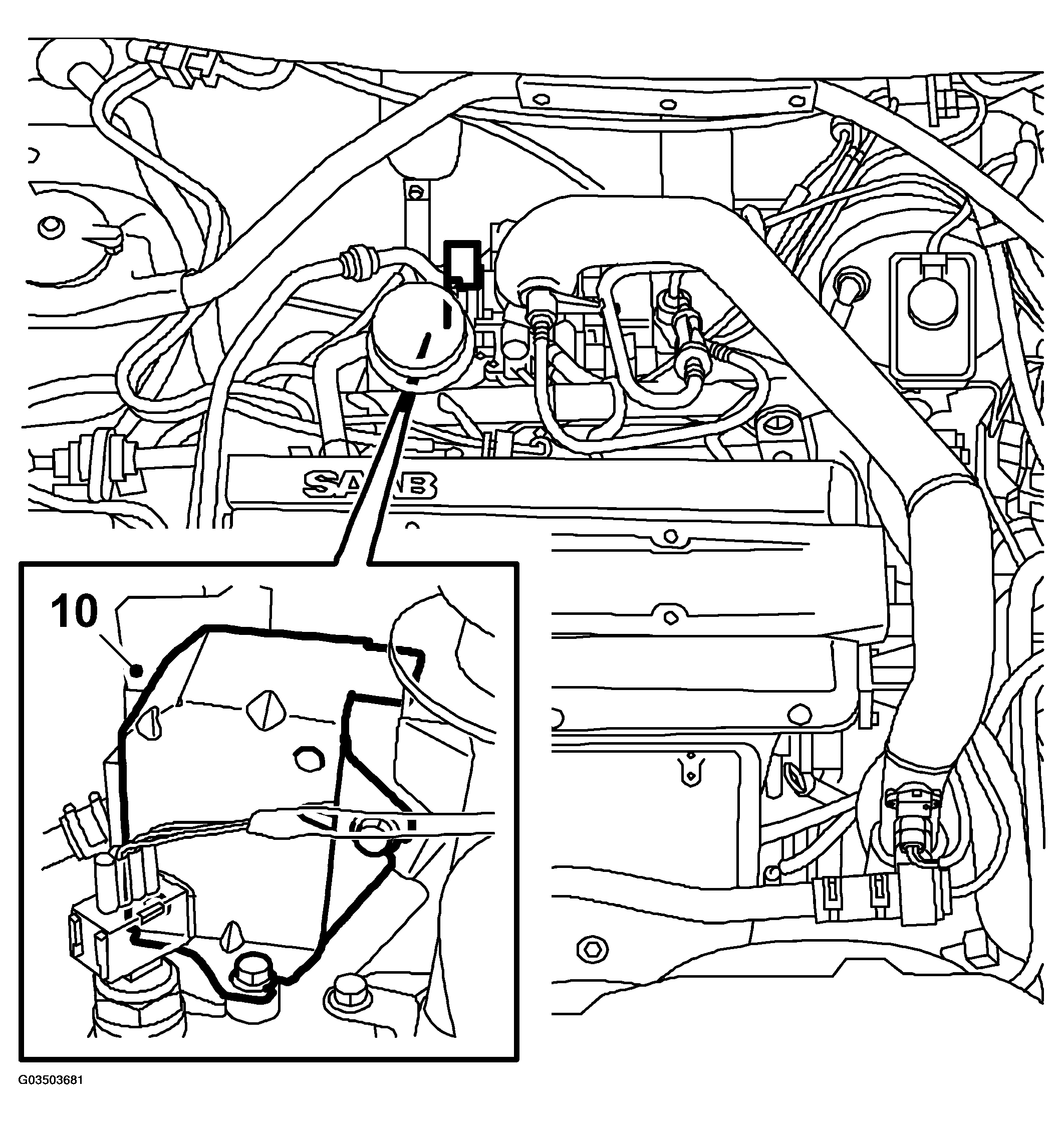 SAAB

10

G03503681