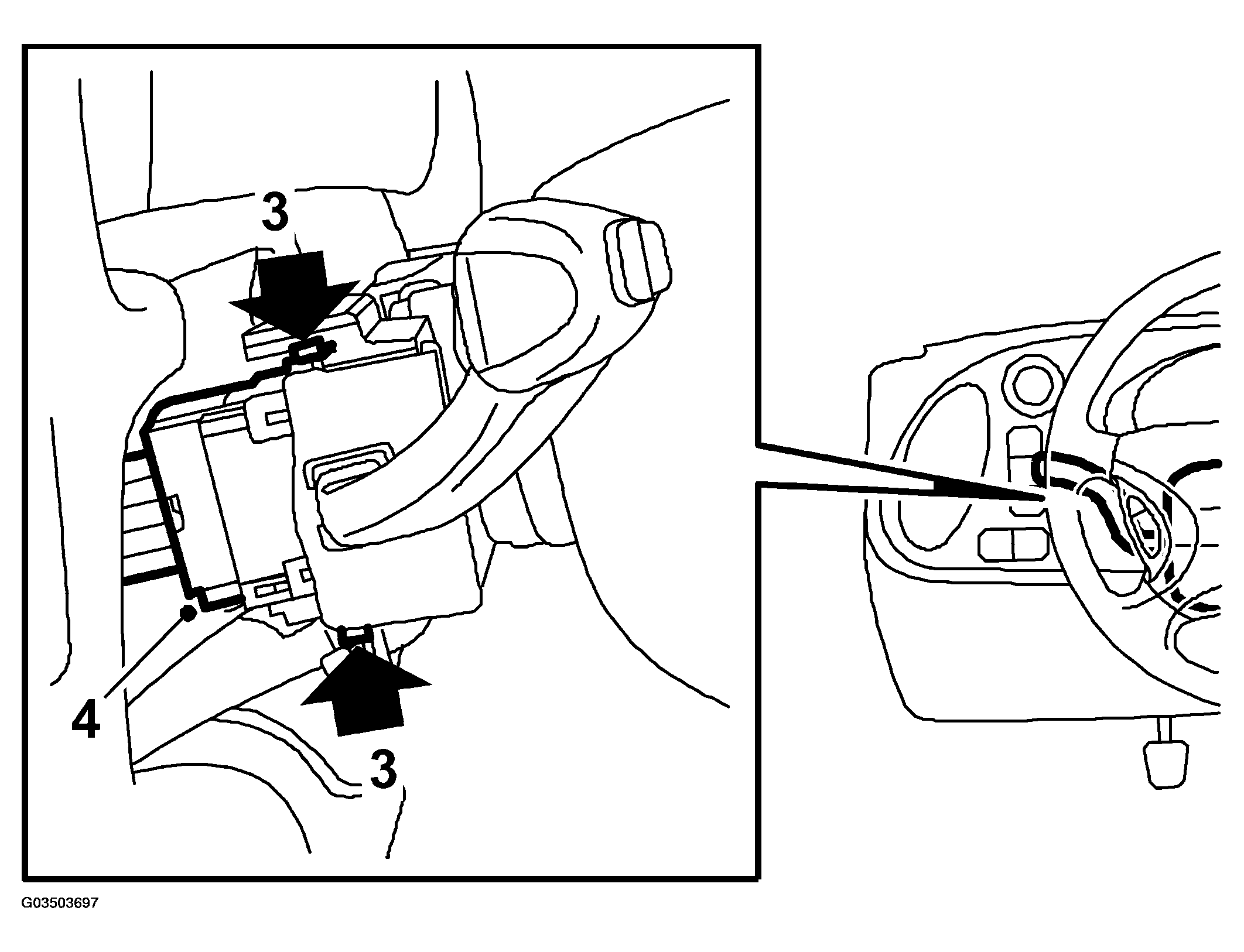 3

4

3

G03503697