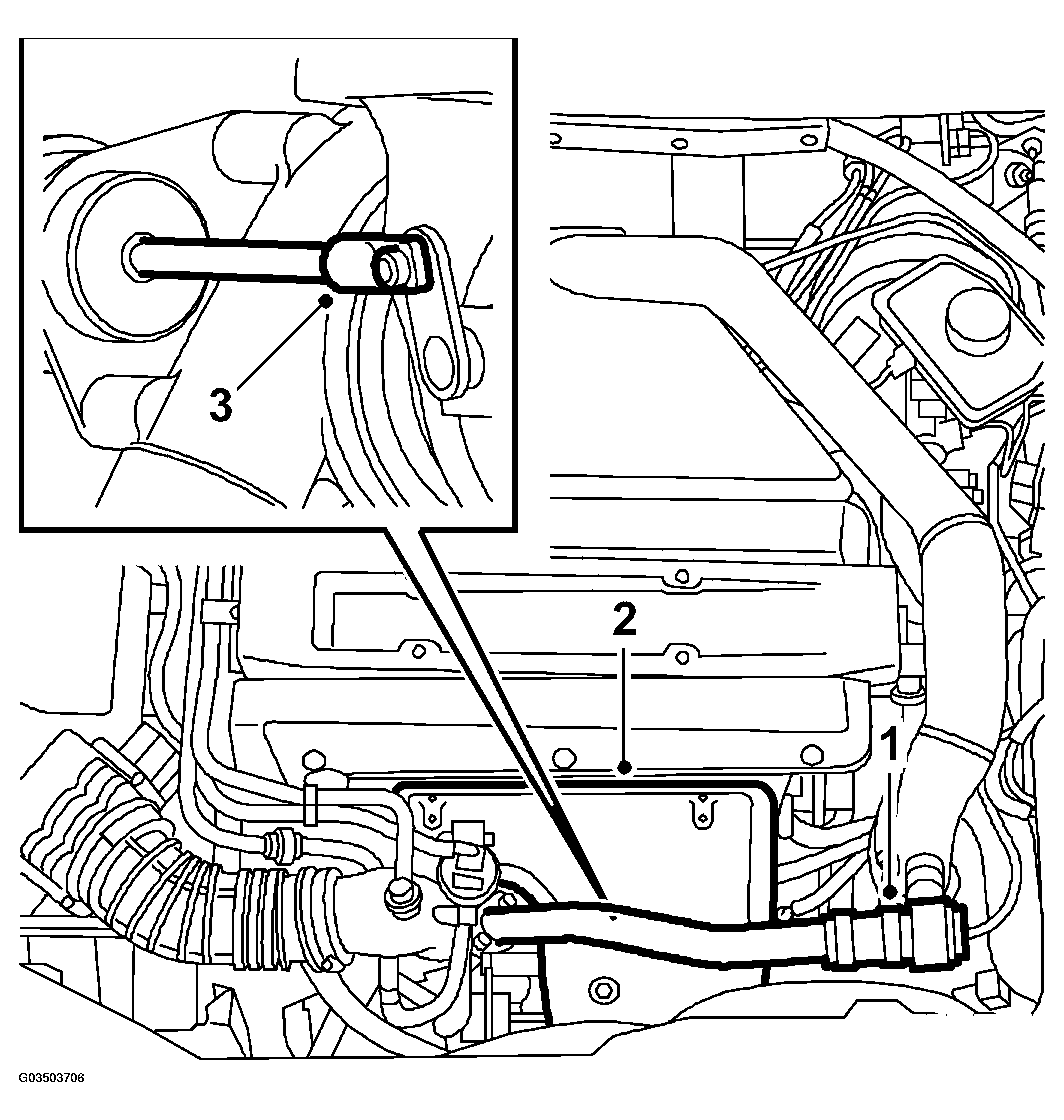 3
2
1
G03503706