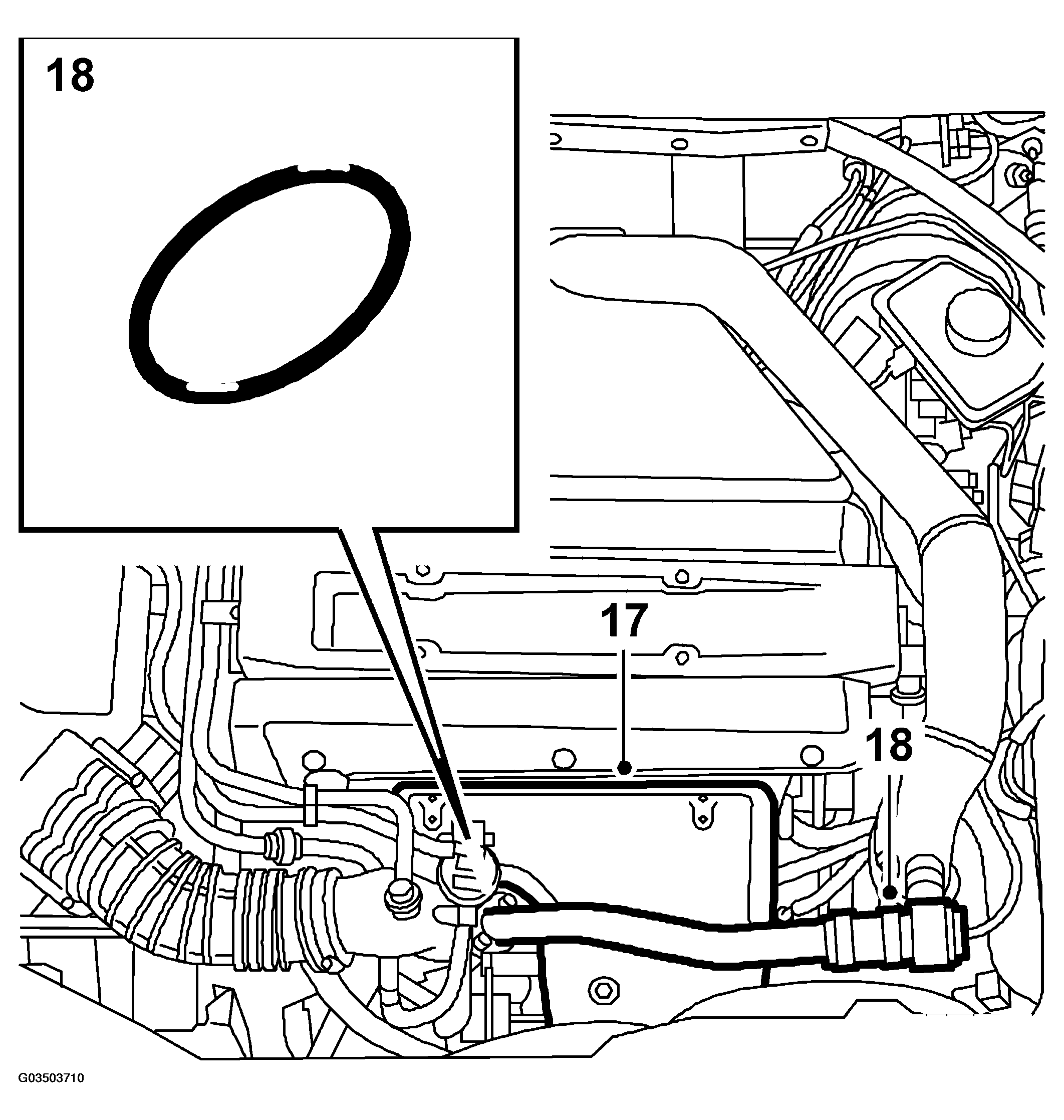 18

17

18

G03503710