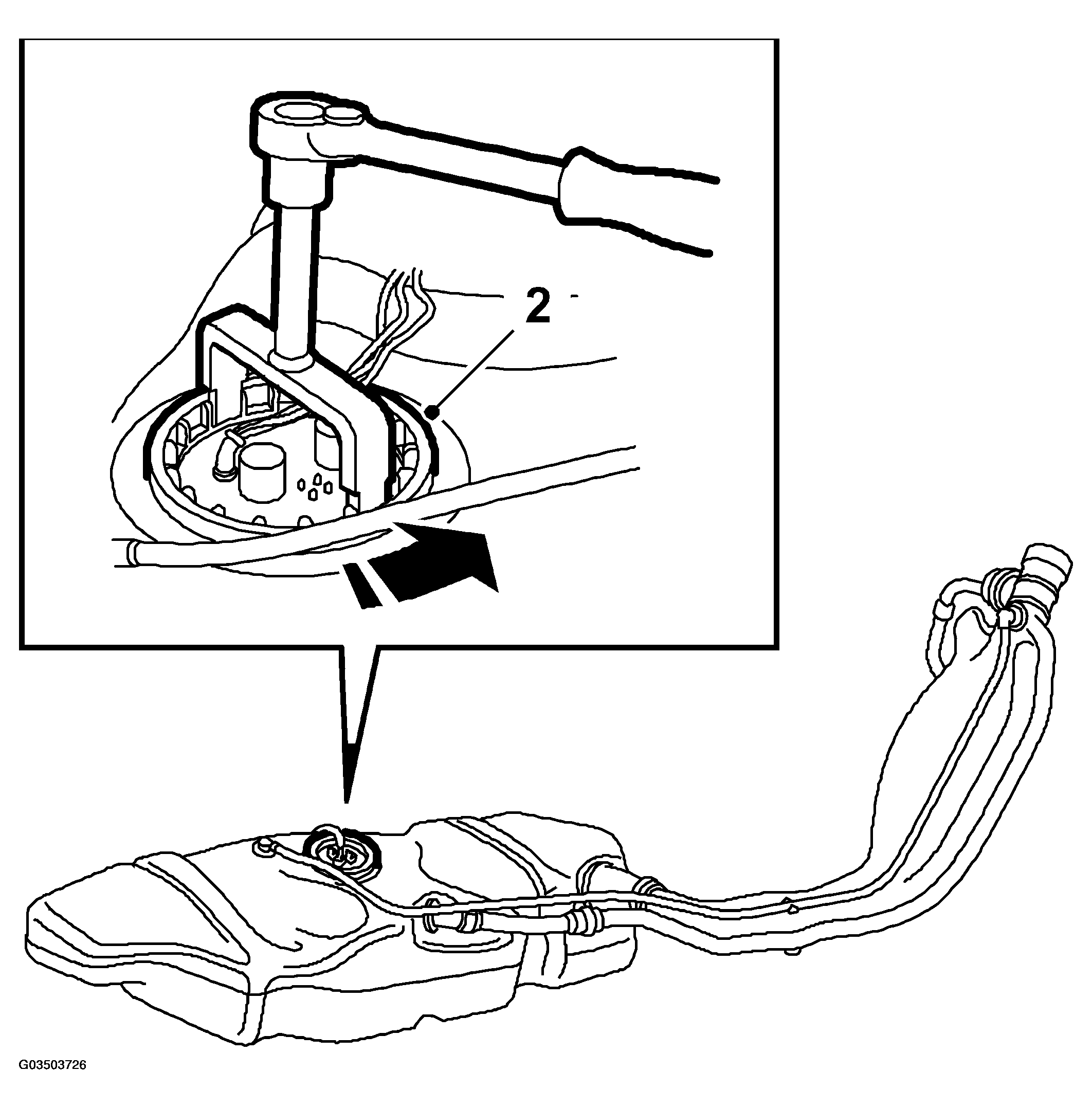 2

G03503726