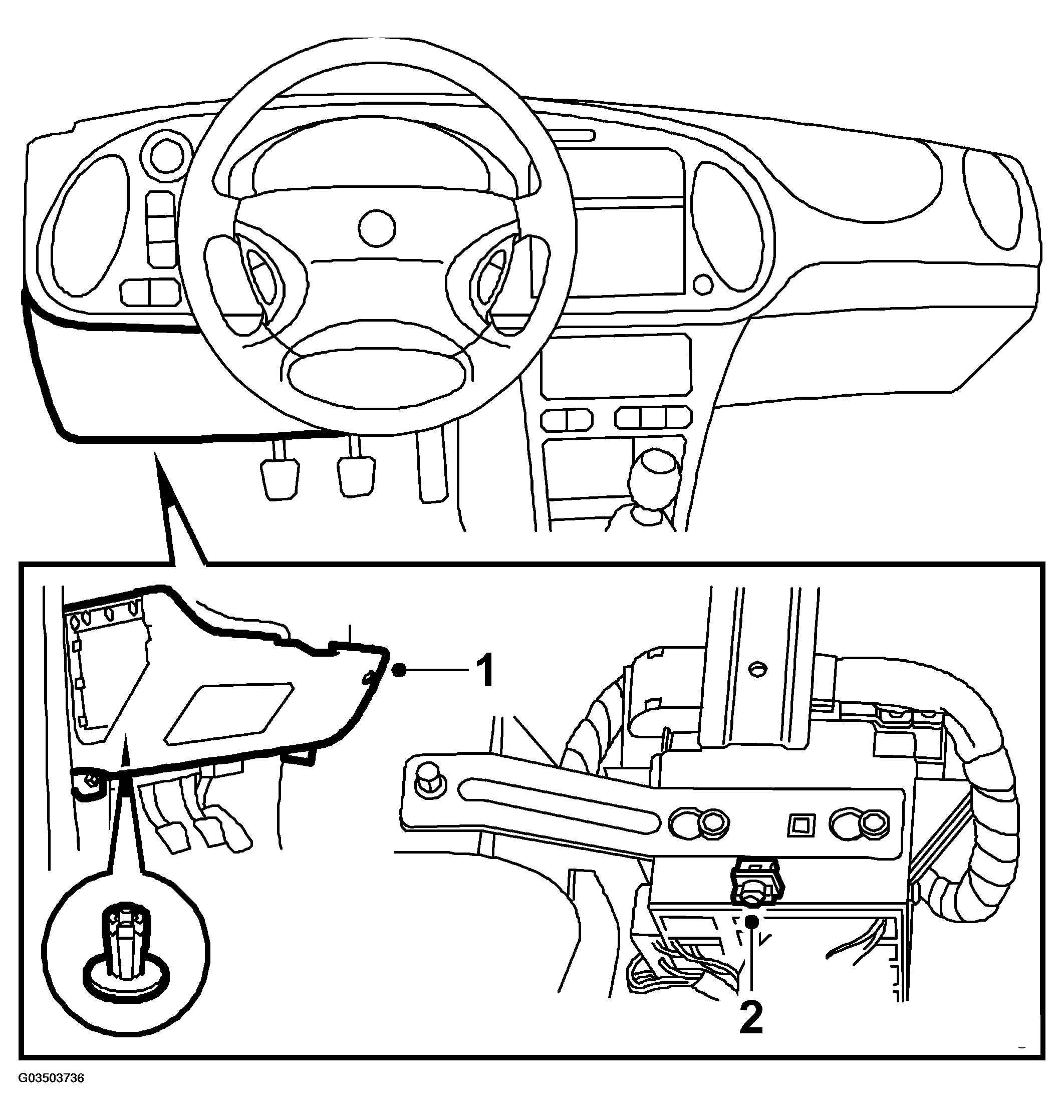 1

2

G03503736