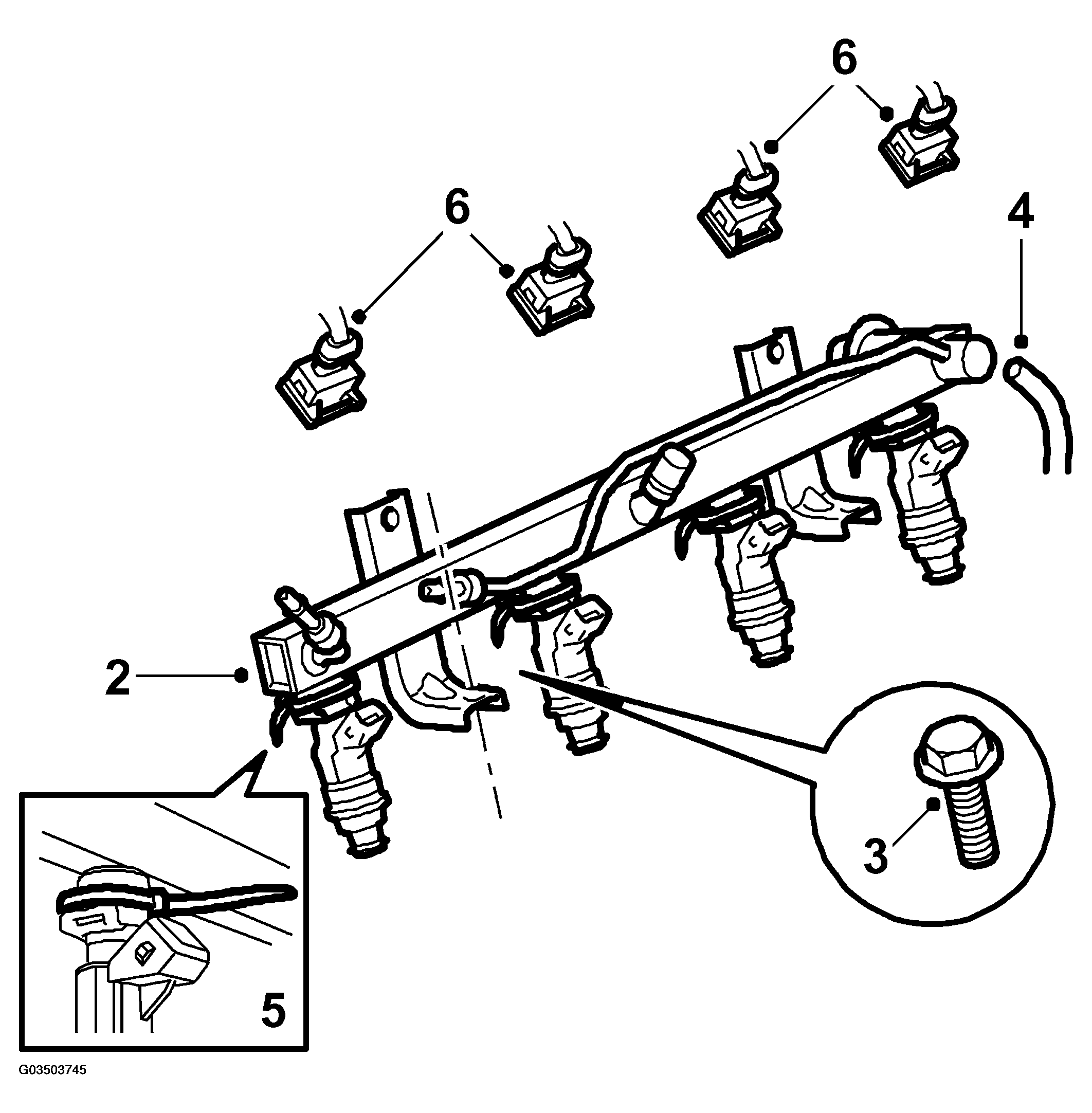 6
6
4
2
3
5
G03503745