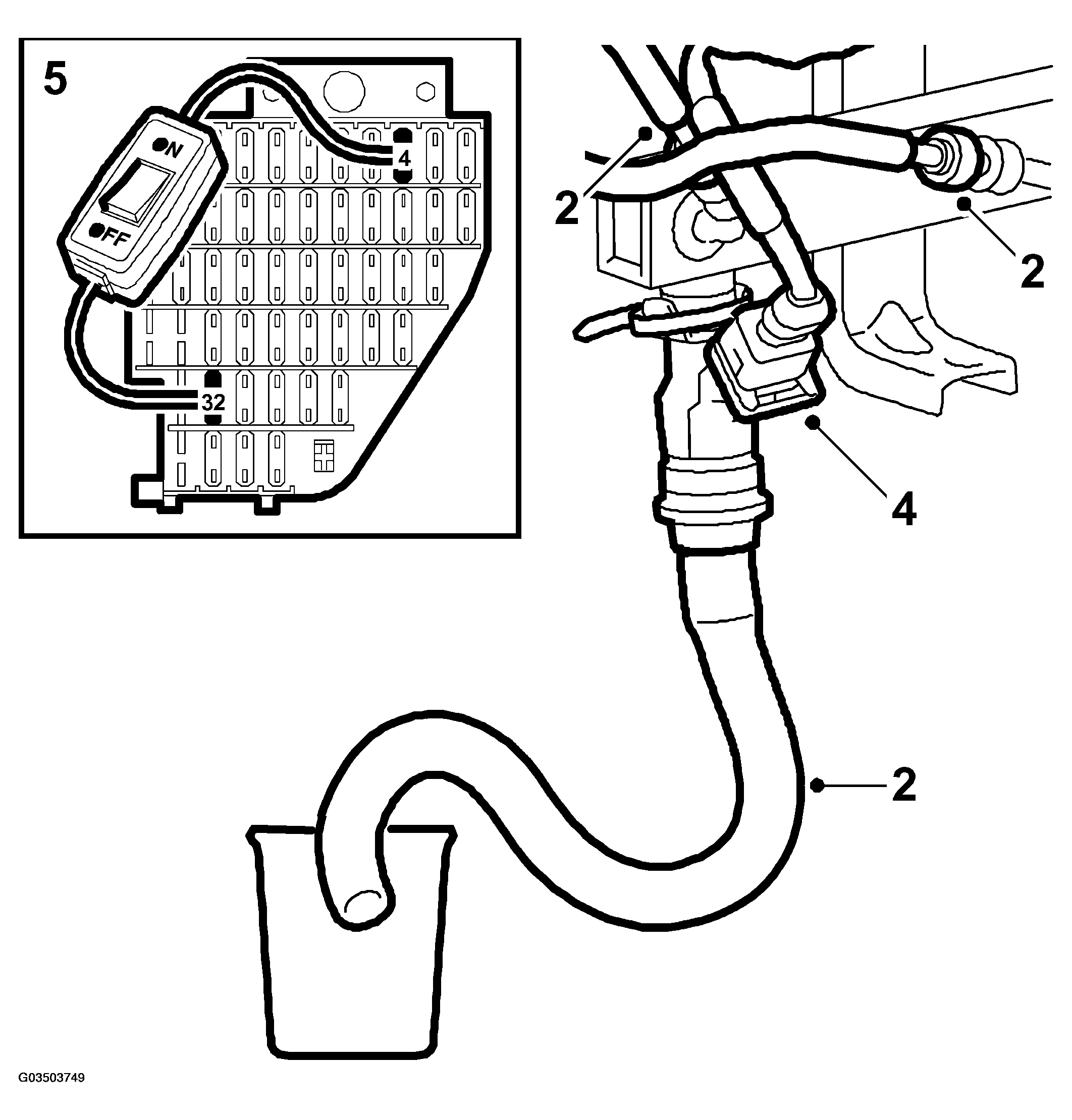 5

ON

OFF

4

32

2

2

4

2

G03503749