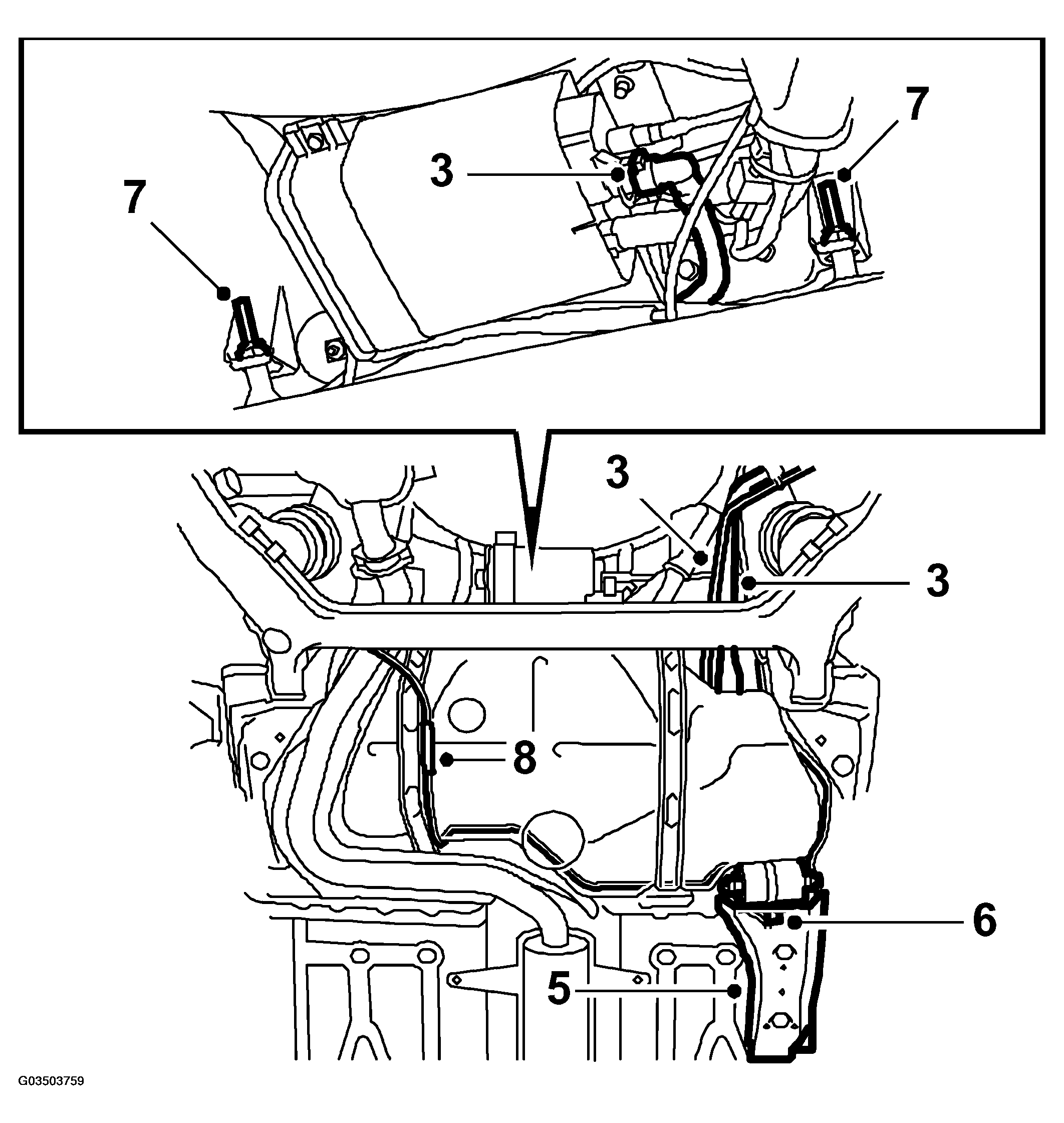 7
3
7
3
3
8
6
5
G03503759