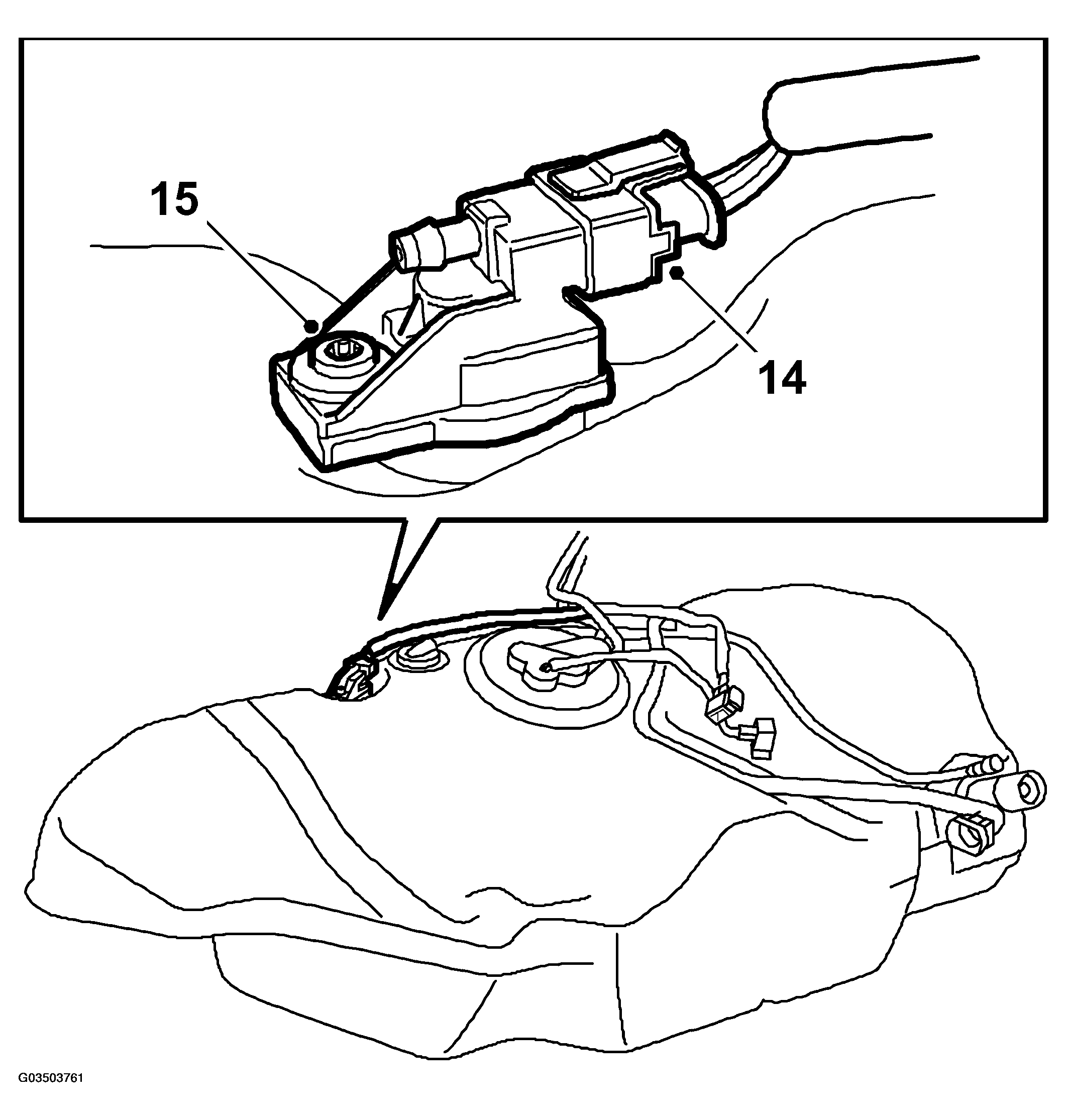 15
14
G03503761